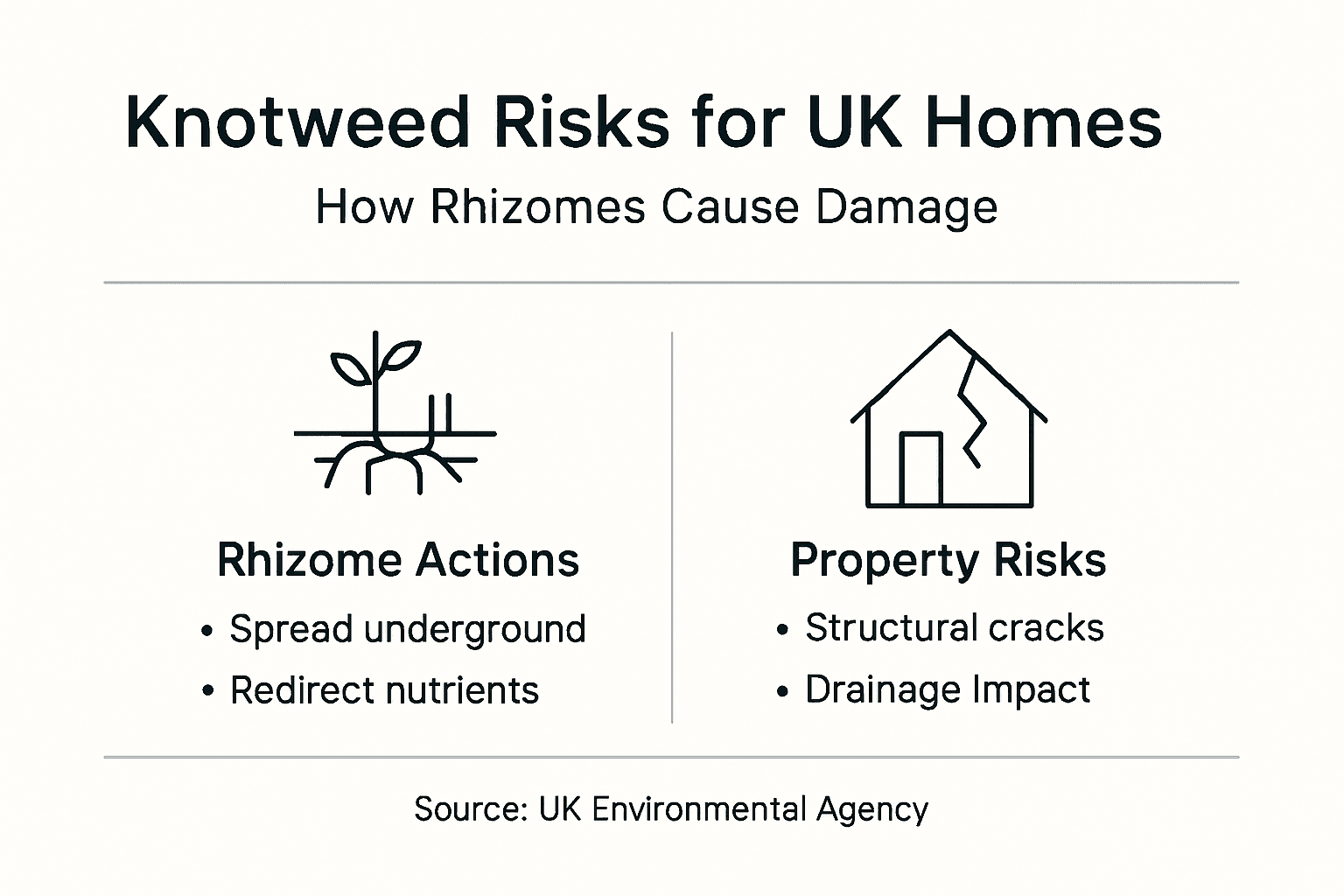 Knotweed Risks for UK Homes

How Rhizomes Cause Damage

Rhizome Actions

• Spread underground
• Redirect nutrients

Property Risks

• Structural cracks
• Drainage Impact

Source: UK Environmental Agency