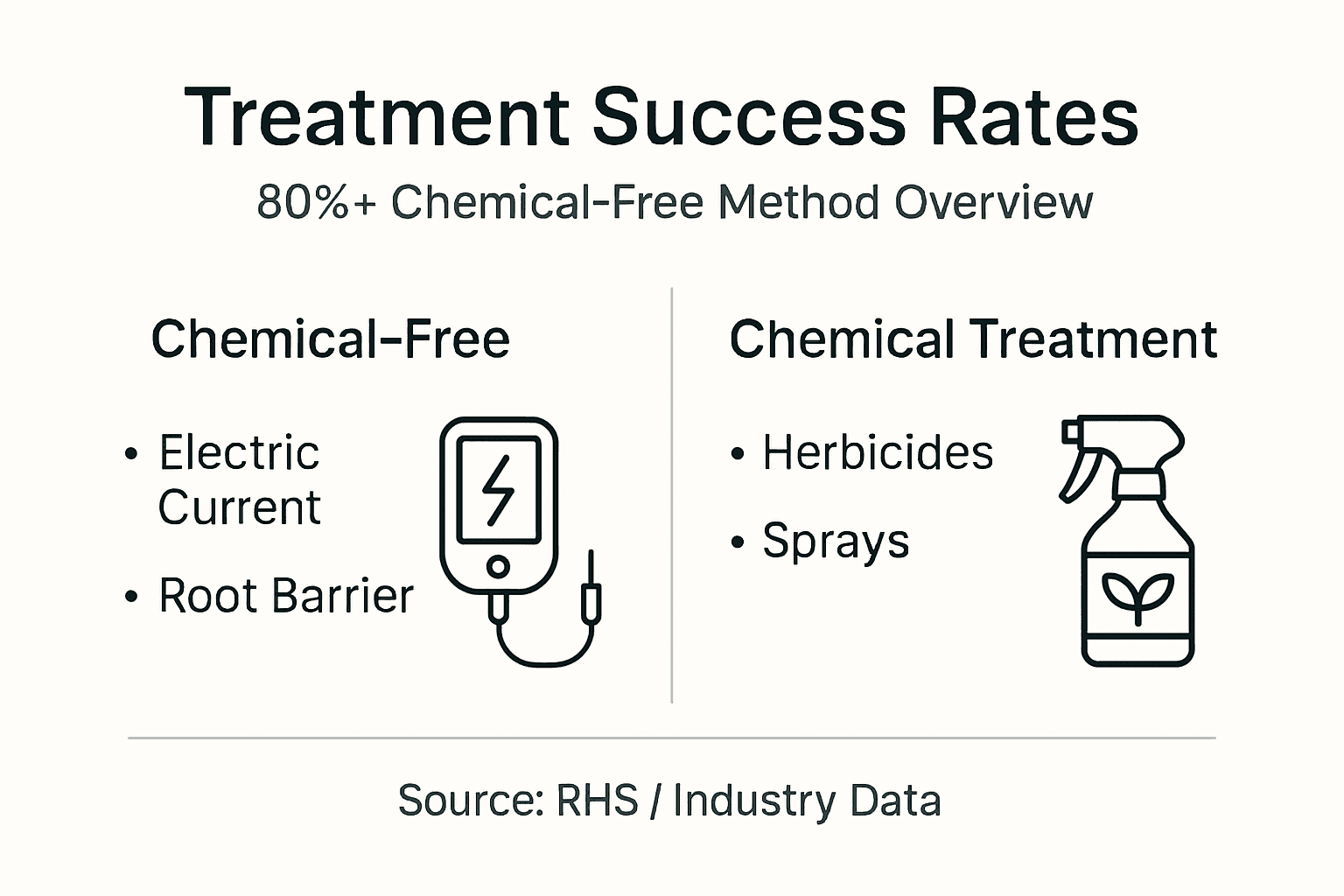 Treatment Success Rates

80%+ Chemical-Free Method Overview

Chemical-Free

• Electric Current
• Root Barrier

Chemical Treatment

• Herbicides
• Sprays

Source: RHS / Industry Data