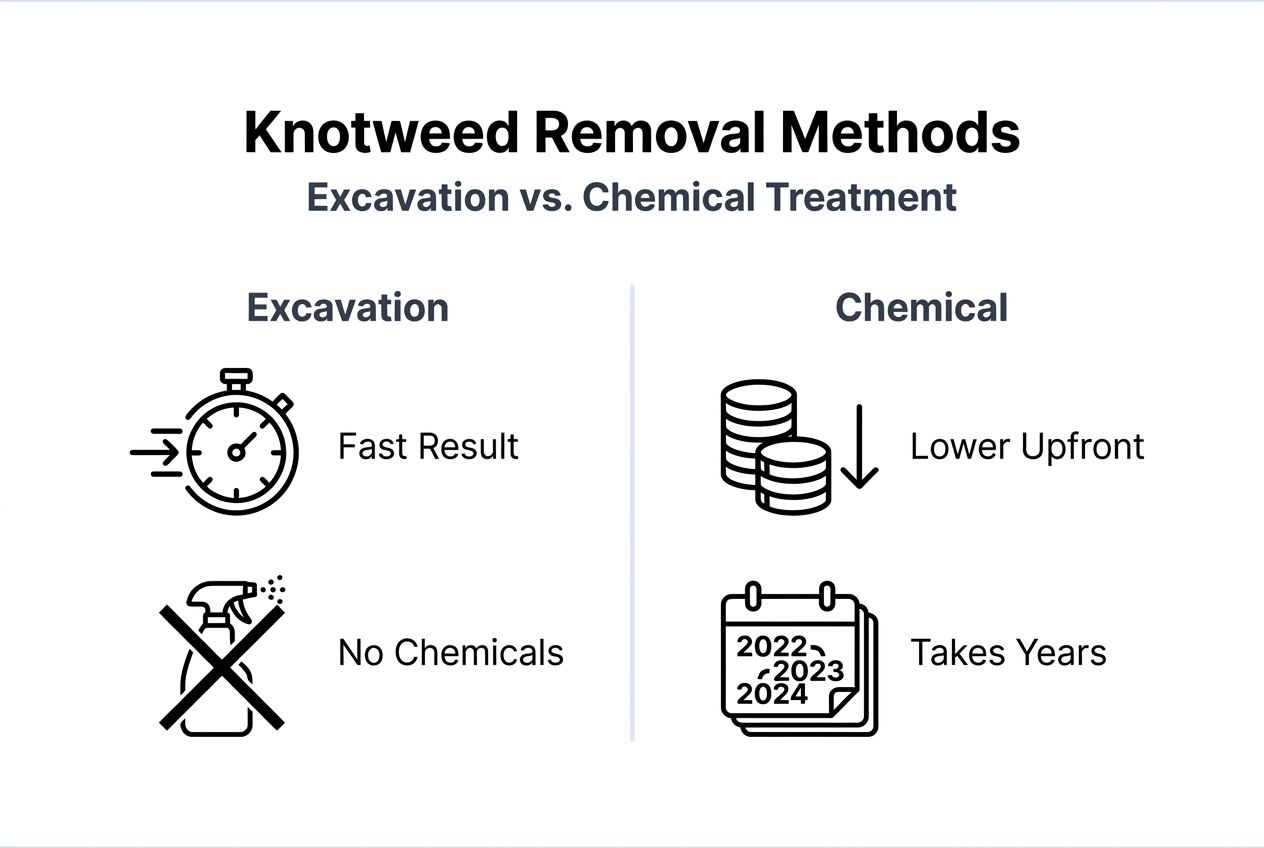 Knotweed Removal Methods
Excavation vs. Chemical Treatment

Excavation

Fast Result

No Chemicals

Chemical

Lower Upfront

2022
2023
2024

Takes Years