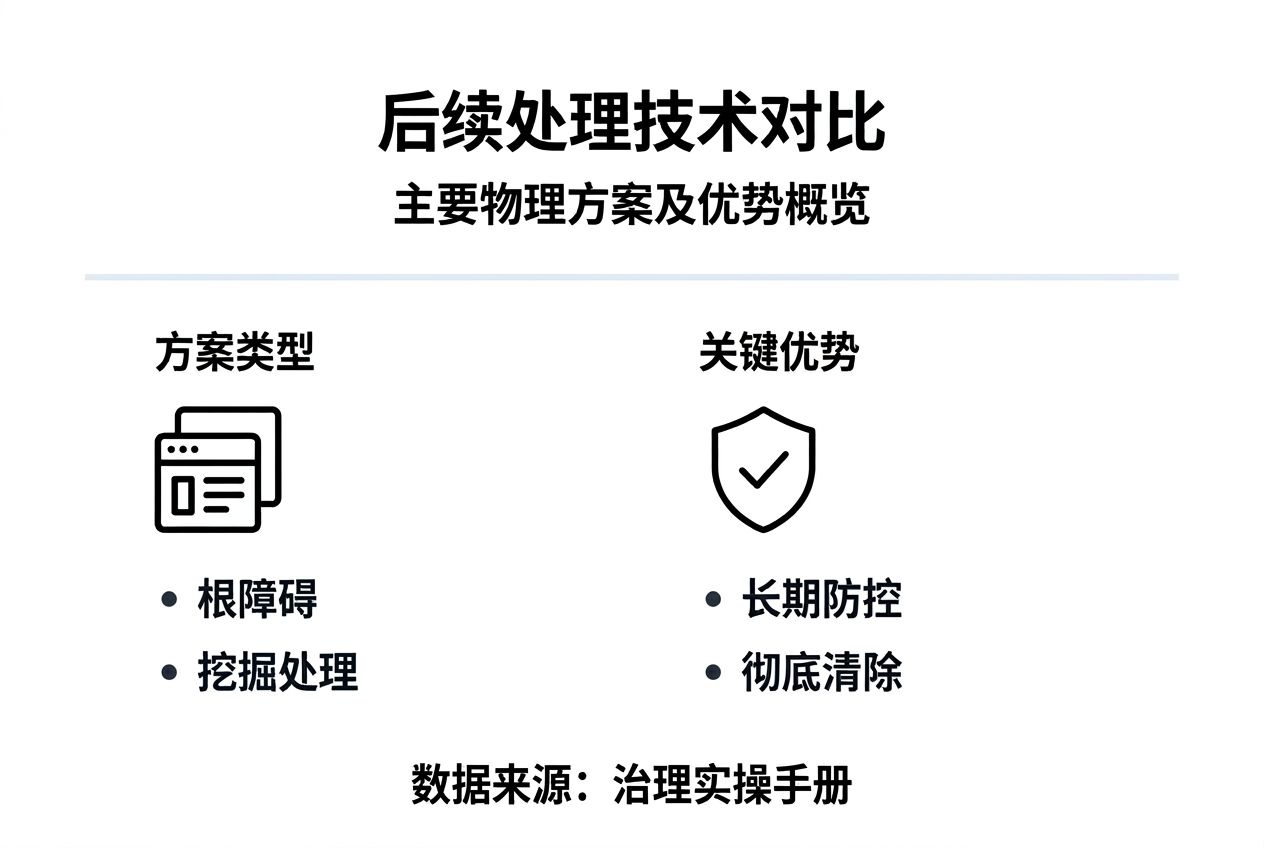 后续处理技术对比

主要物理方案及优势概览

方案类型

• 根障碍
• 挖掘处理

关键优势

• 长期防控
• 彻底清除

数据来源：治理实操手册