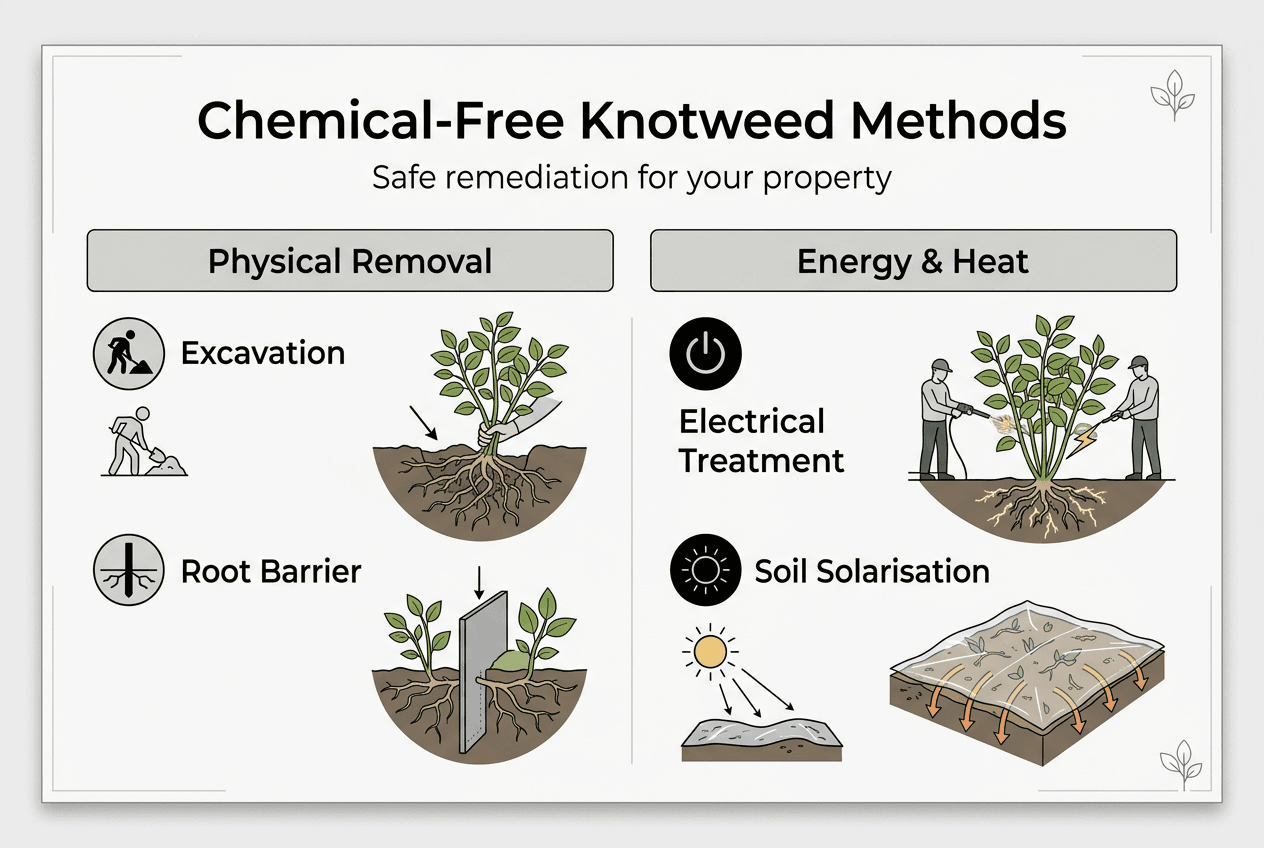 Chemical-Free Knotweed Methods

Safe remediation for your property

Physical Removal

Excavation

Root Barrier

Energy & Heat

Electrical Treatment

Soil Solarisation