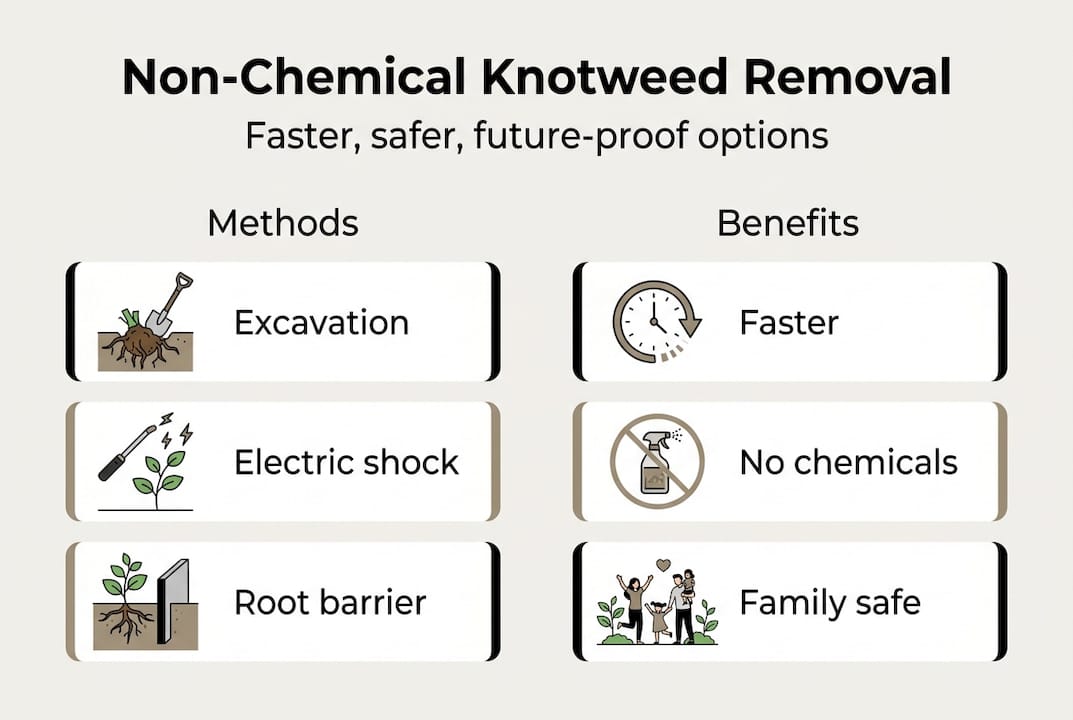 Non-Chemical Knotweed Removal

Faster, safer, future-proof options

Methods

Excavation

Electric shock

Root barrier

Benefits

Faster

No chemicals

Family safe