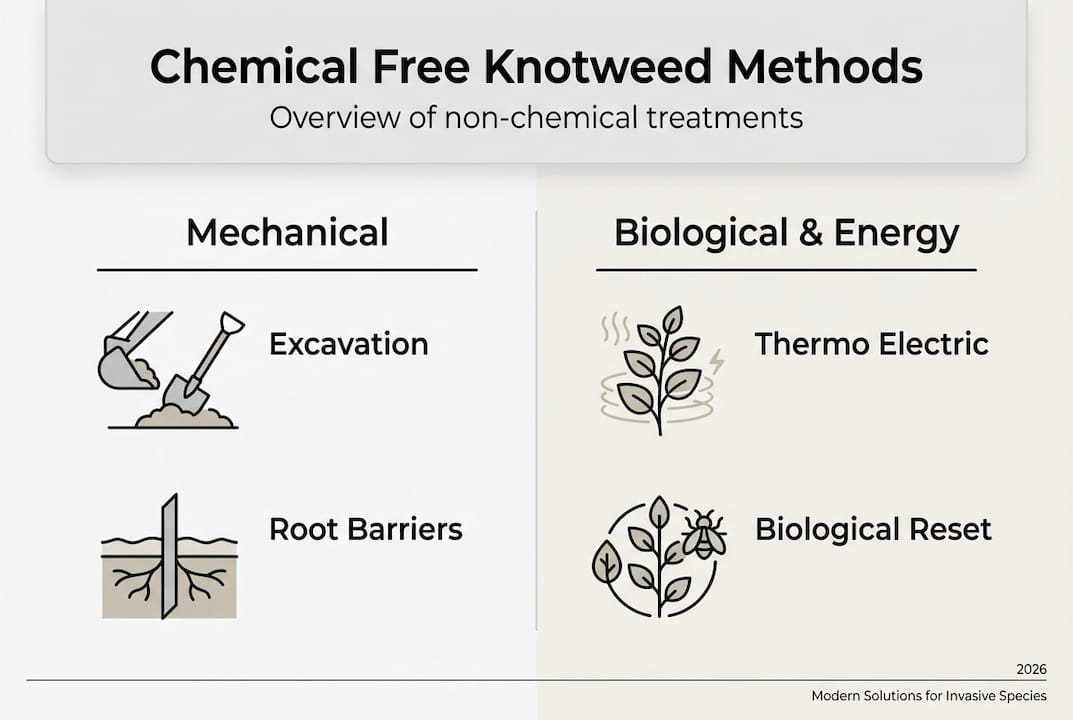 Chemical Free Knotweed Methods
Overview of non-chemical treatments

Mechanical

Excavation

Root Barriers

Biological & Energy

Thermo Electric

Biological Reset

2026

Modern Solutions for Invasive Species