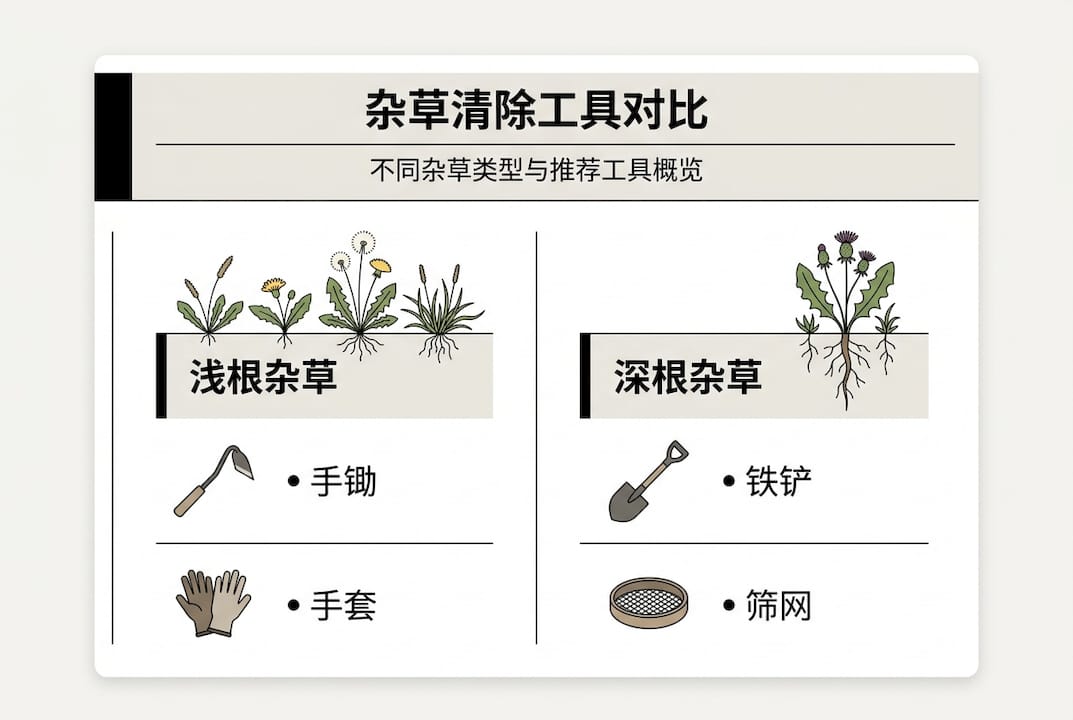 杂草清除工具对比

不同杂草类型与推荐工具概览

浅根杂草

• 手锄

• 手套

深根杂草

• 铁铲

• 筛网