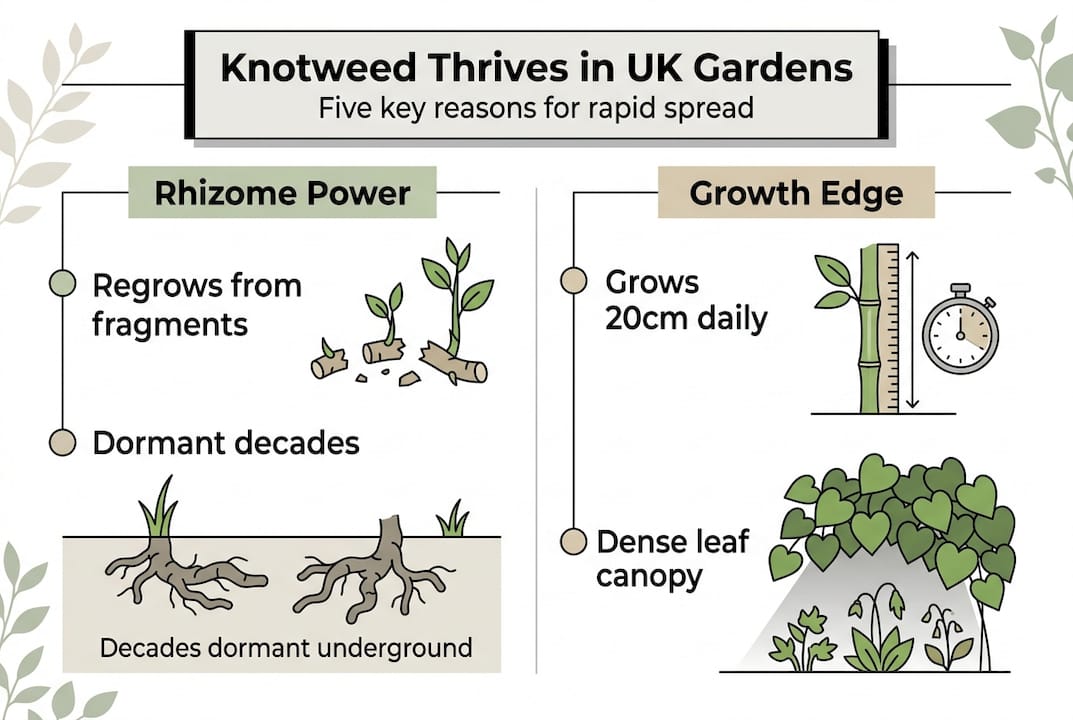 Knotweed Thrives in UK Gardens
Five key reasons for rapid spread

Rhizome Power

Regrows from fragments

Dormant decades

Decades dormant underground

Growth Edge

Grows 20cm daily

Dense leaf canopy