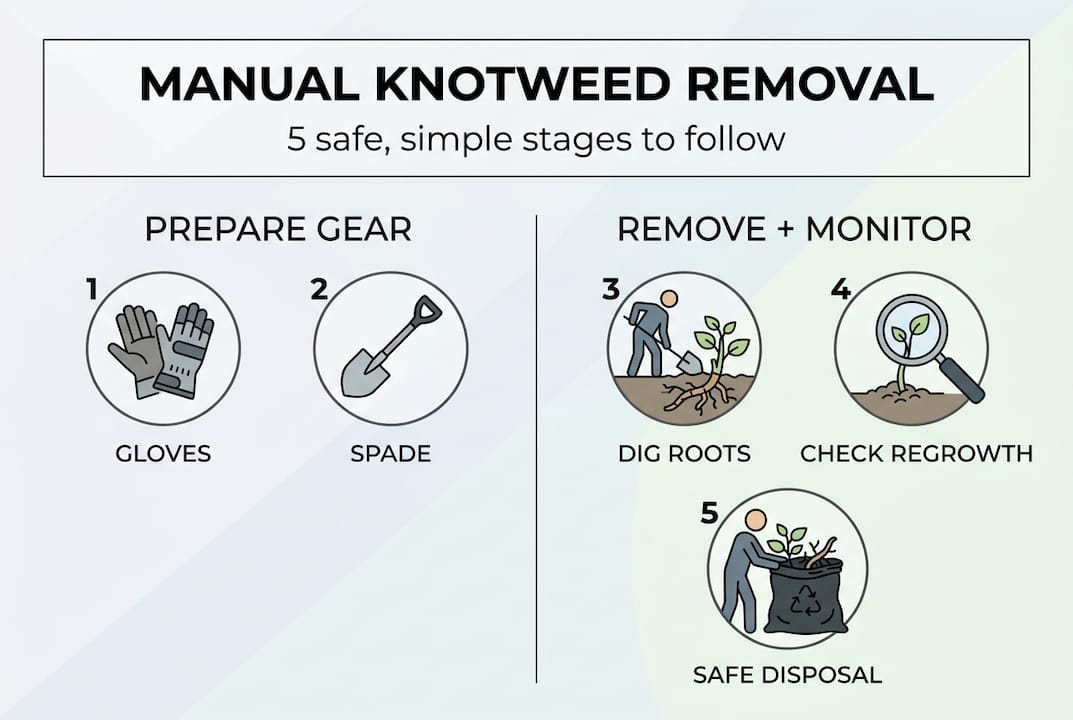 MANUAL KNOTWEED REMOVAL
5 safe, simple stages to follow

PREPARE GEAR

1
GLOVES

2
SPADE

REMOVE + MONITOR

3
DIG ROOTS

4
CHECK REGROWTH

5
SAFE DISPOSAL