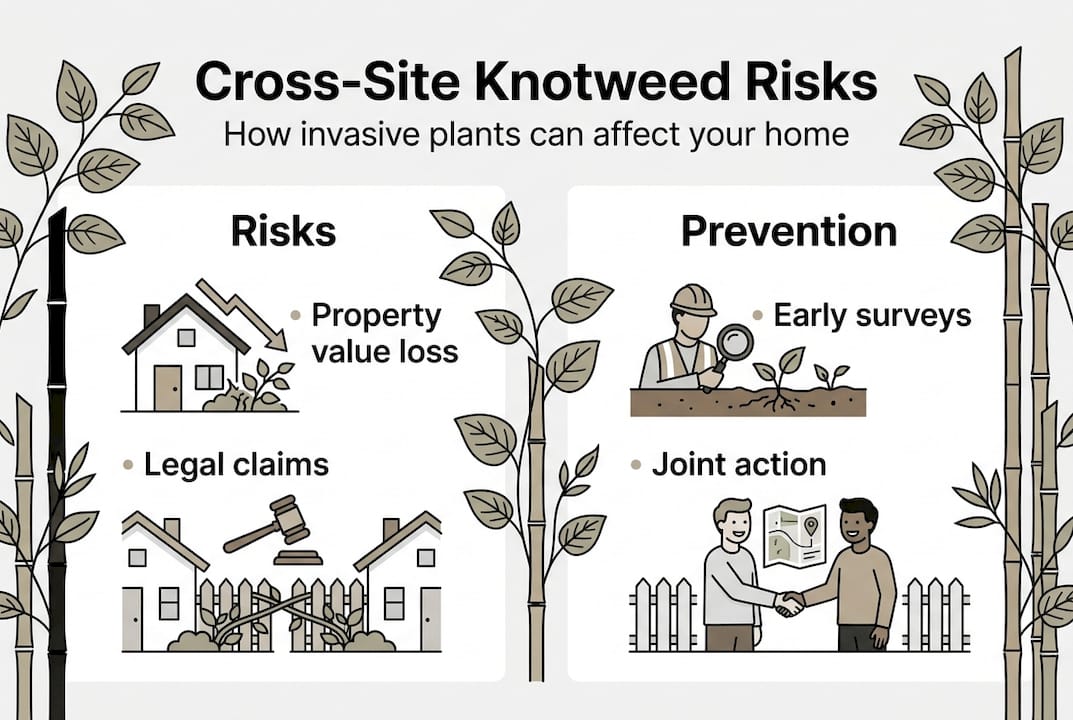 Cross-Site Knotweed Risks

How invasive plants can affect your home

Risks

• Property value loss

• Legal claims

Prevention

• Early surveys

• Joint action