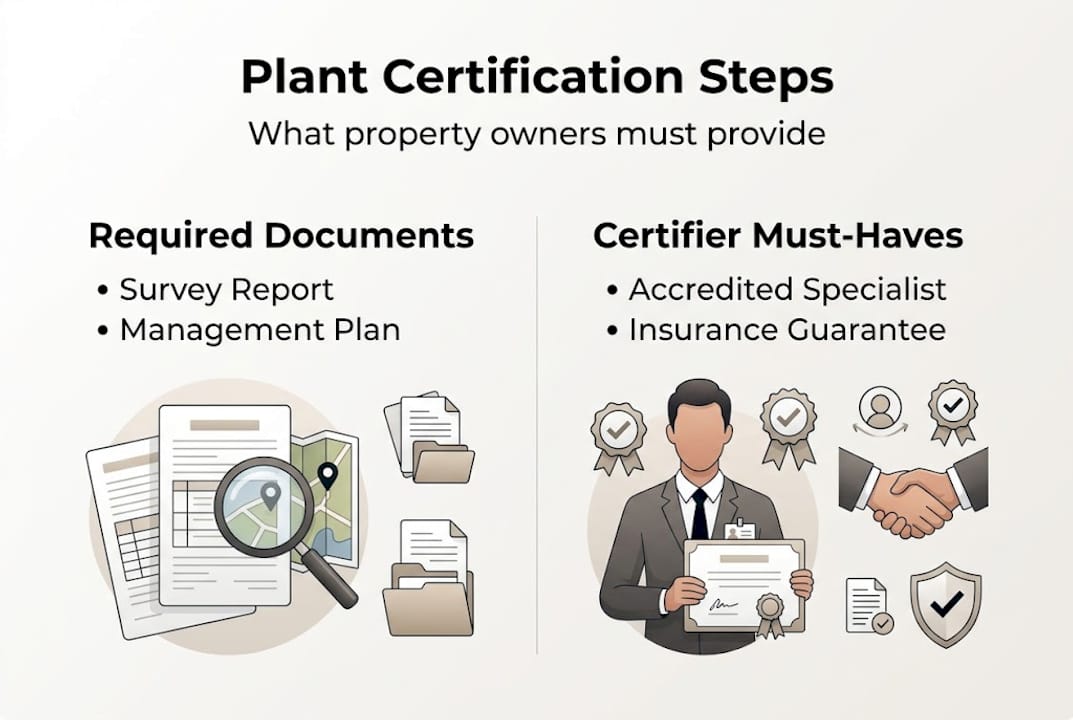 Plant Certification Steps

What property owners must provide

Required Documents

• Survey Report
• Management Plan

Certifier Must-Haves

• Accredited Specialist
• Insurance Guarantee