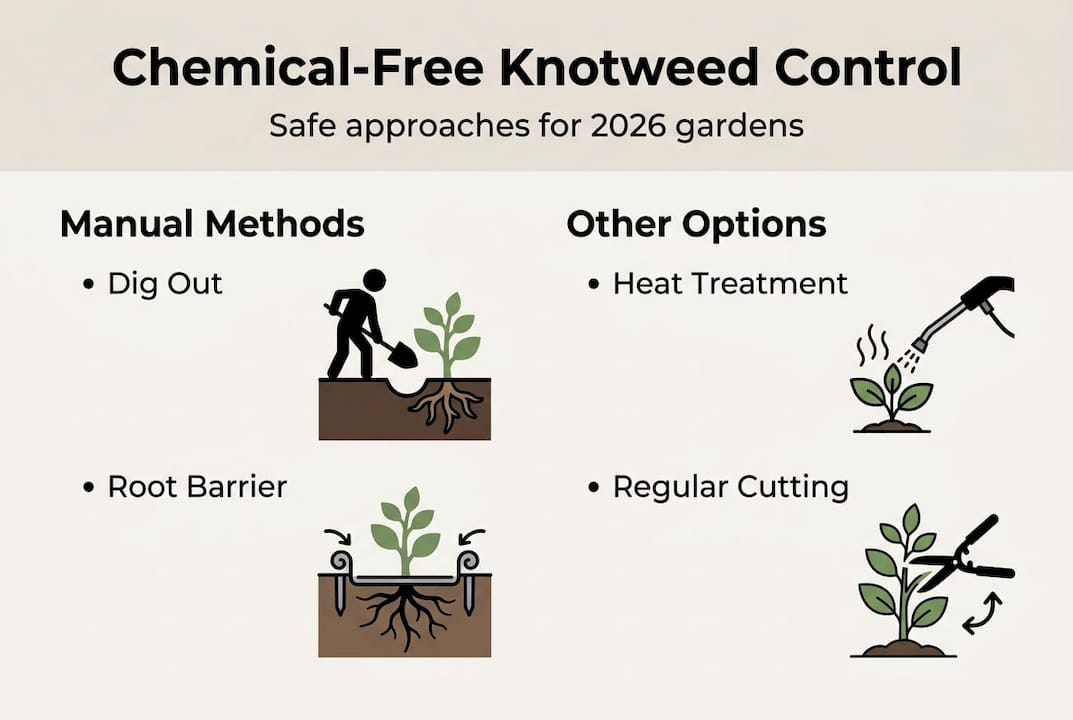 Chemical-Free Knotweed Control

Safe approaches for 2026 gardens

Manual Methods

• Dig Out

• Root Barrier

Other Options

• Heat Treatment

• Regular Cutting