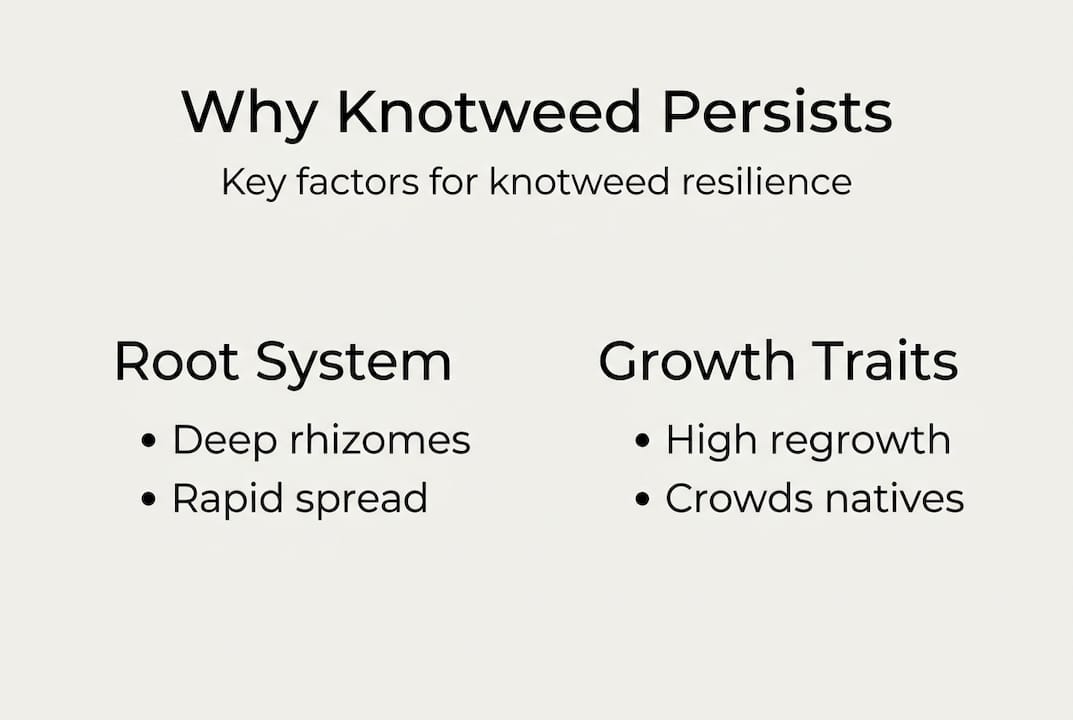 Why Knotweed Persists

Key factors for knotweed resilience

Root System
• Deep rhizomes
• Rapid spread

Growth Traits
• High regrowth
• Crowds natives