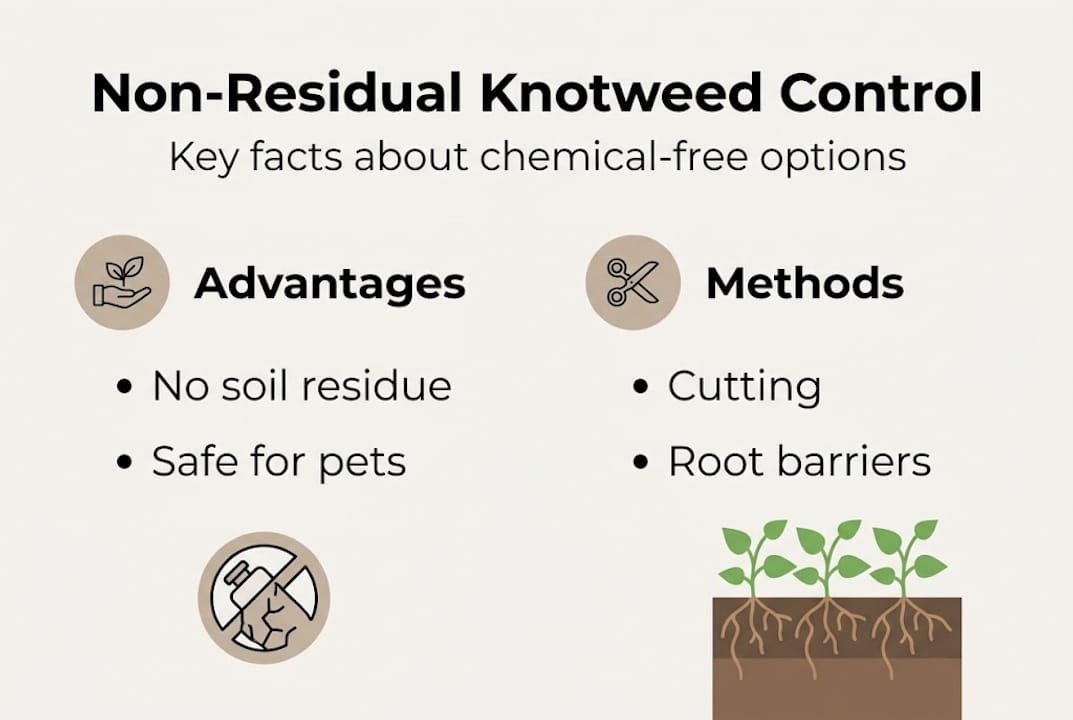 Non-Residual Knotweed Control

Key facts about chemical-free options

Advantages

• No soil residue
• Safe for pets

Methods

• Cutting
• Root barriers