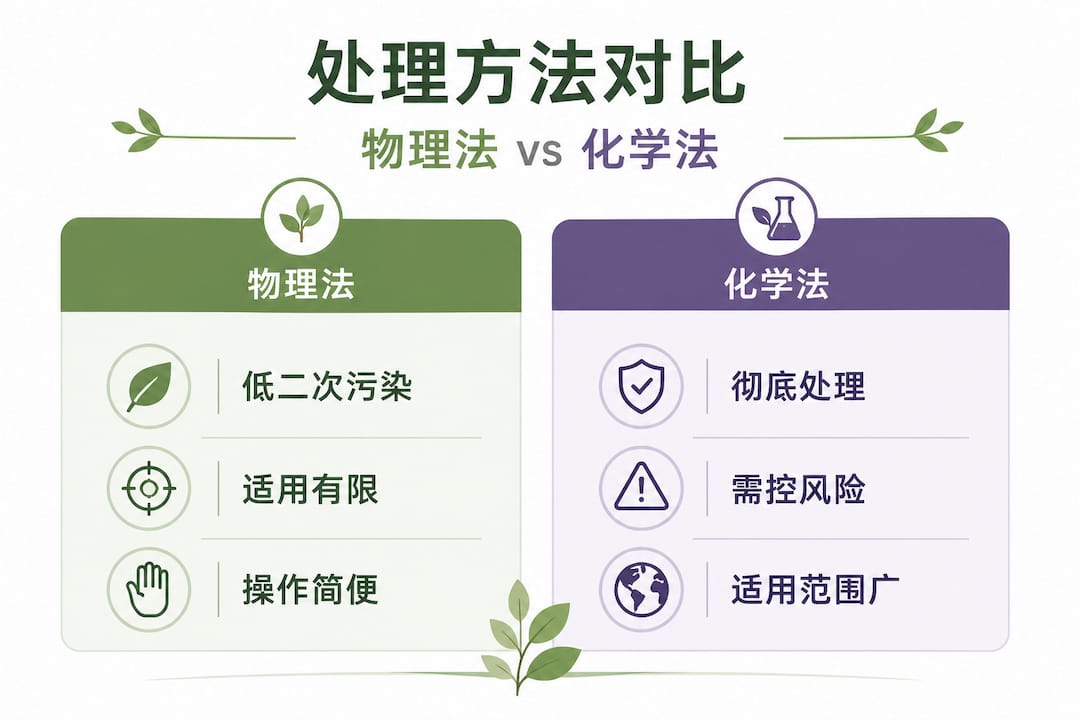 处理方法对比

物理法 vs 化学法

物理法

低二次污染

适用有限

操作简便

化学法

彻底处理

需控风险

适用范围广