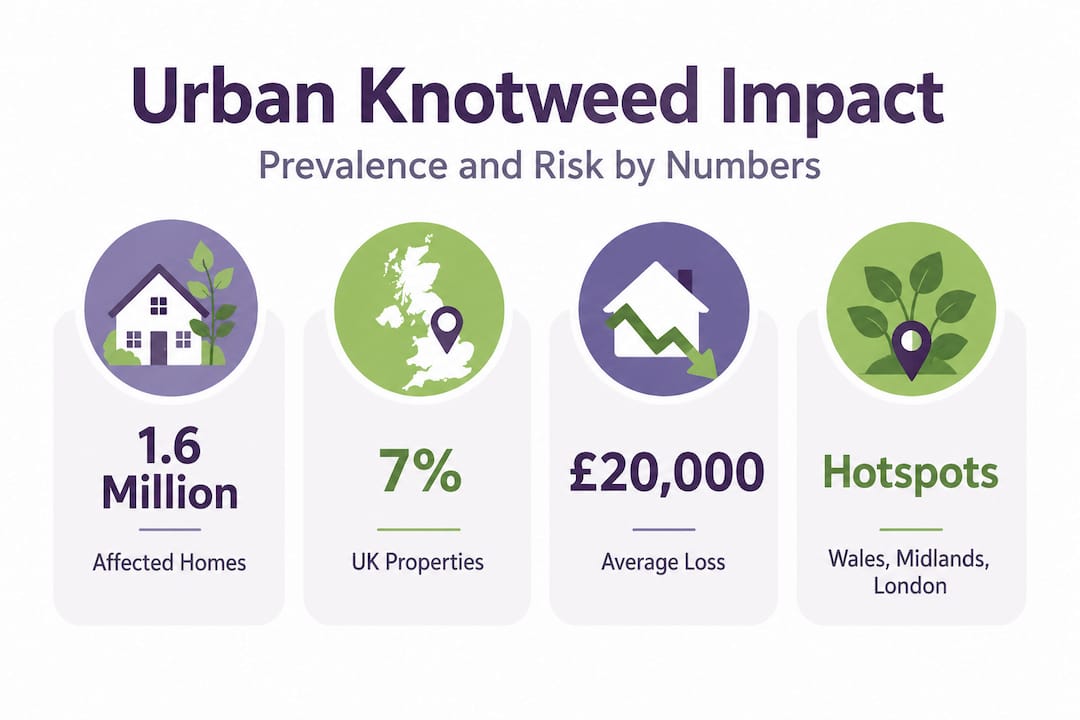 Urban Knotweed Impact

Prevalence and Risk by Numbers

1.6 Million

Affected Homes

7%

UK Properties

£20,000

Average Loss

Hotspots

Wales, Midlands, London