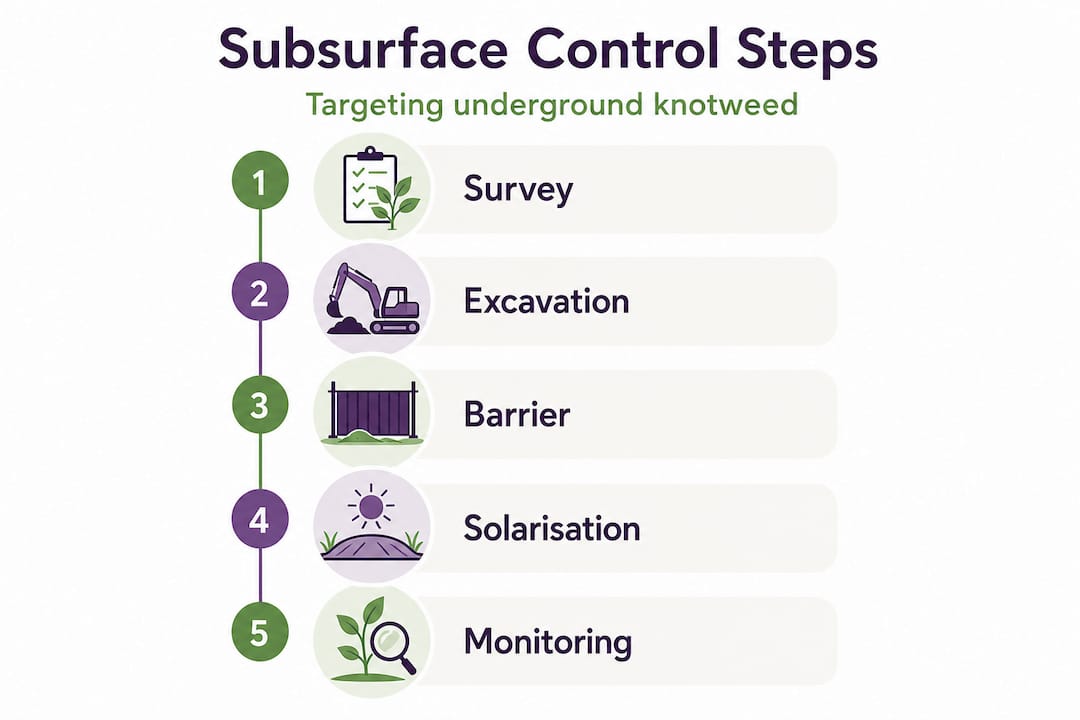 Subsurface Control Steps

Targeting underground knotweed

1
Survey

2
Excavation

3
Barrier

4
Solarisation

5
Monitoring