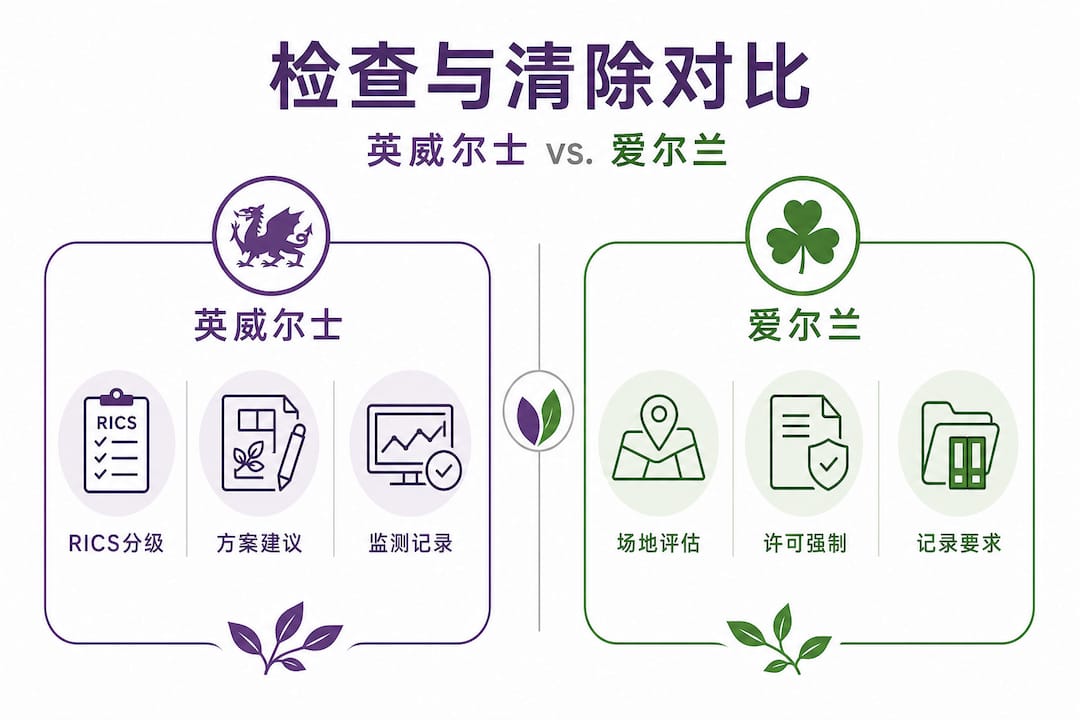 检查与清除对比

英威尔士 vs. 爱尔兰

英威尔士

RICS

RICS分级

方案建议

监测记录

爱尔兰

场地评估

许可强制

记录要求