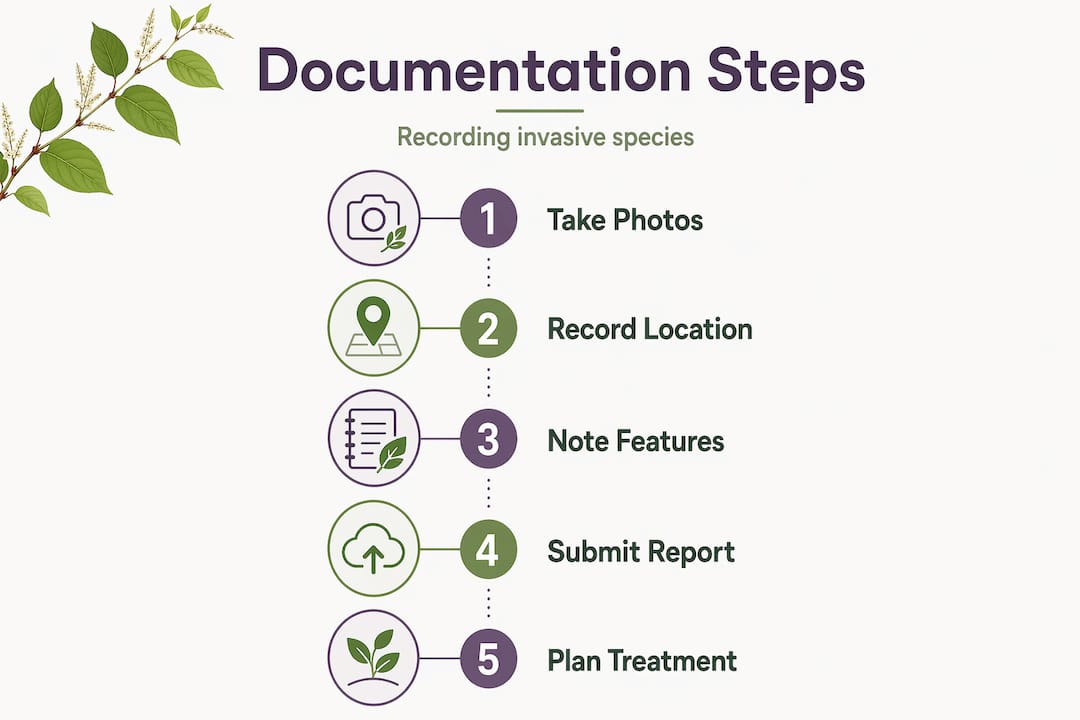 Documentation Steps

Recording invasive species

1 Take Photos

2 Record Location

3 Note Features

4 Submit Report

5 Plan Treatment