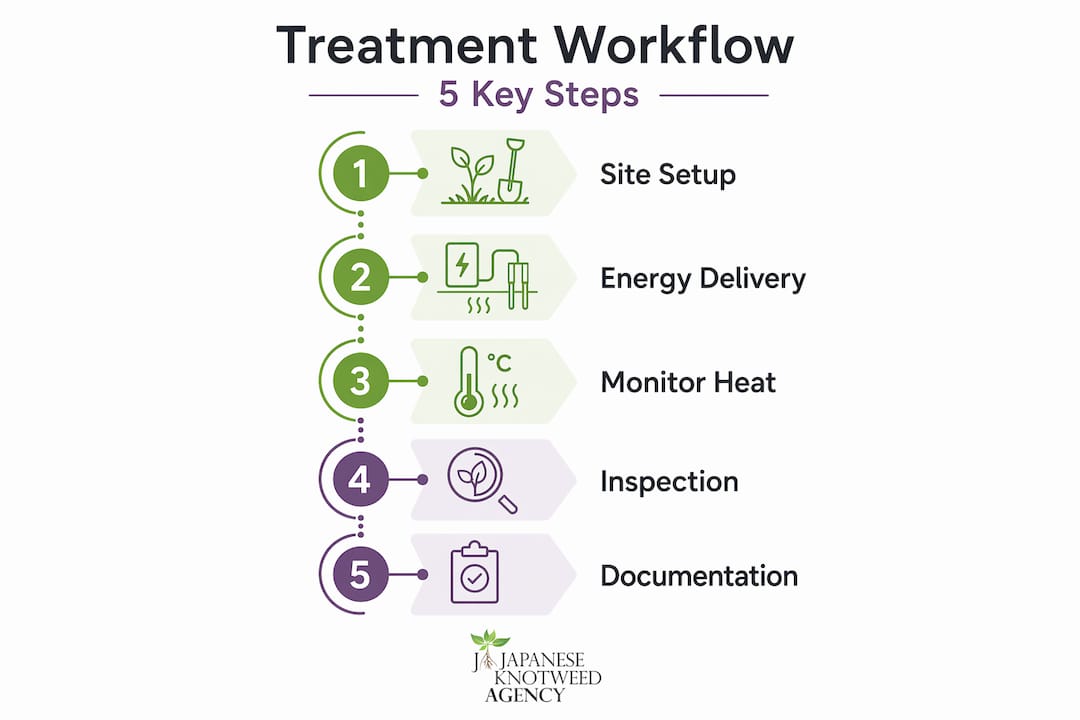 Treatment Workflow

5 Key Steps

1 Site Setup

2 Energy Delivery

3 °C Monitor Heat

4 Inspection

5 Documentation

JAPANESE KNOTWEED AGENCY