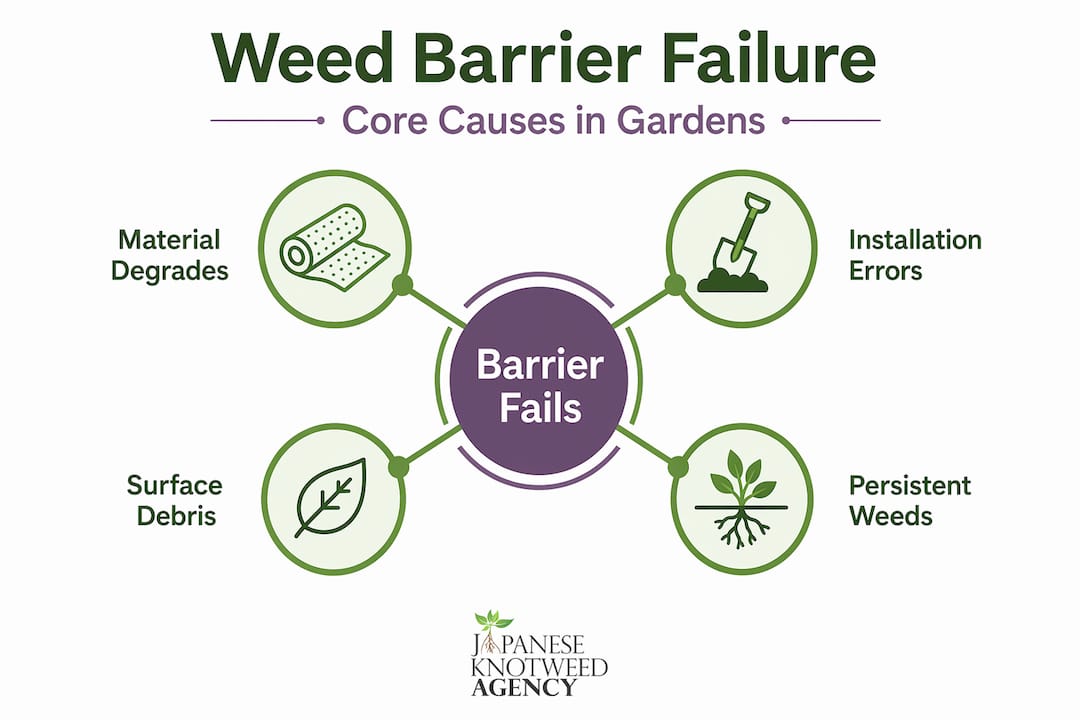 Weed Barrier Failure

Core Causes in Gardens

Material Degrades

Installation Errors

Barrier Fails

Surface Debris

Persistent Weeds

JAPANESE KNOTWEED AGENCY