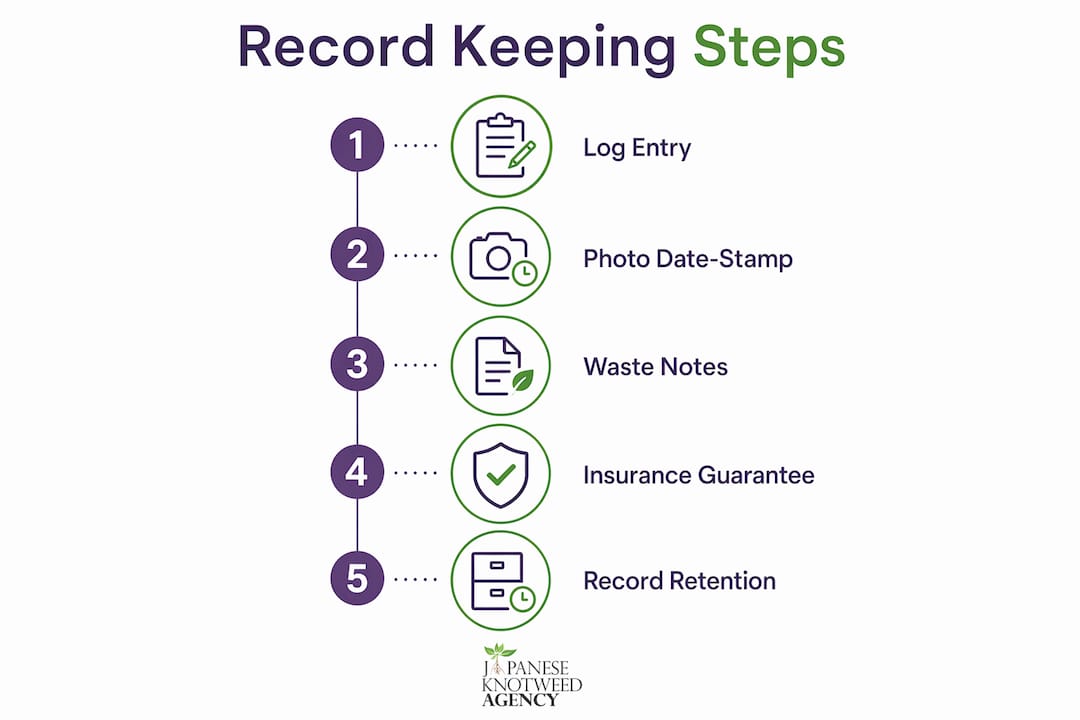 Record Keeping Steps

1 Log Entry

2 Photo Date-Stamp

3 Waste Notes

4 Insurance Guarantee

5 Record Retention

JAPANESE KNOTWEED AGENCY