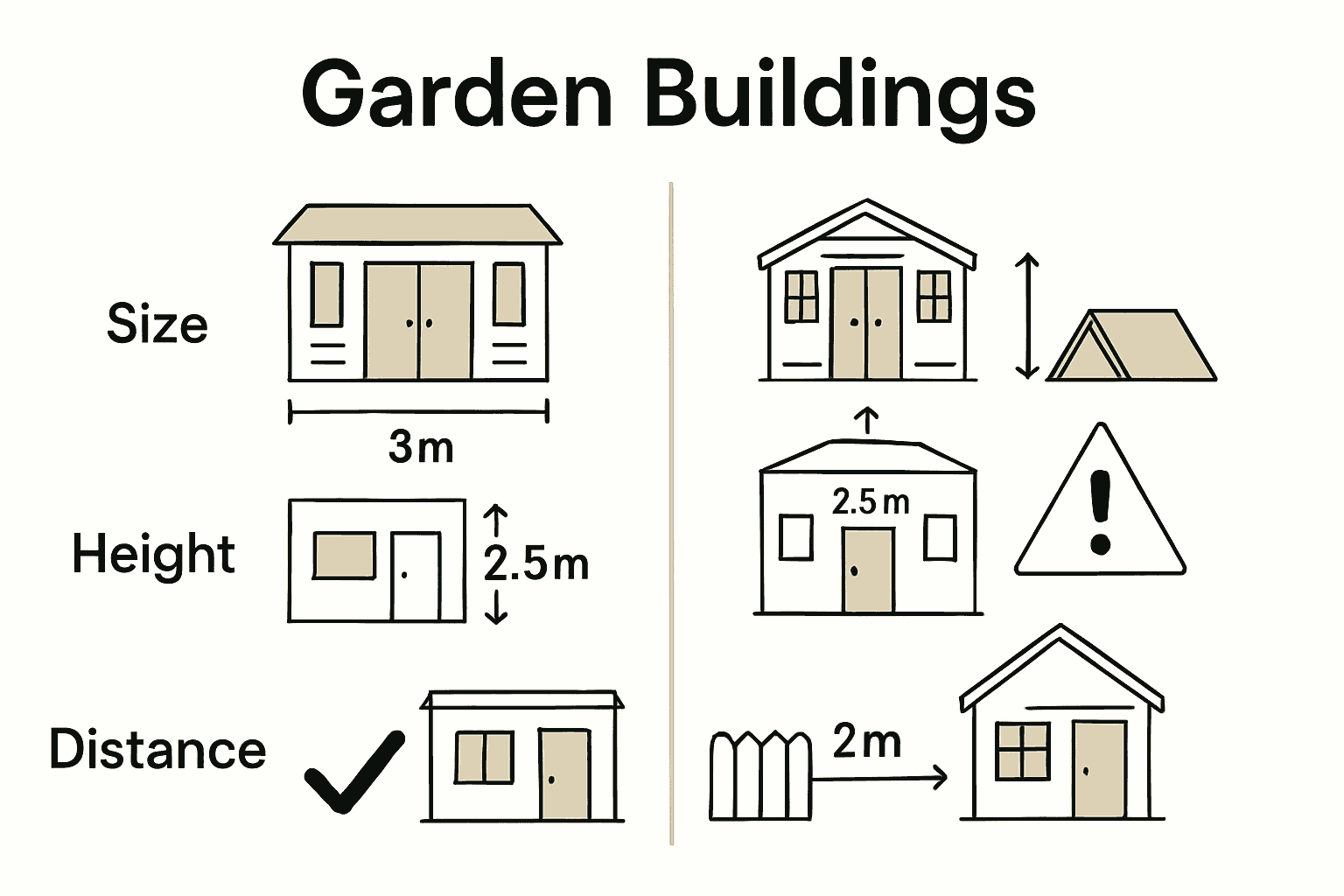 Garden Buildings

Size

3m

Height

2.5m

Distance

2.5m

2m