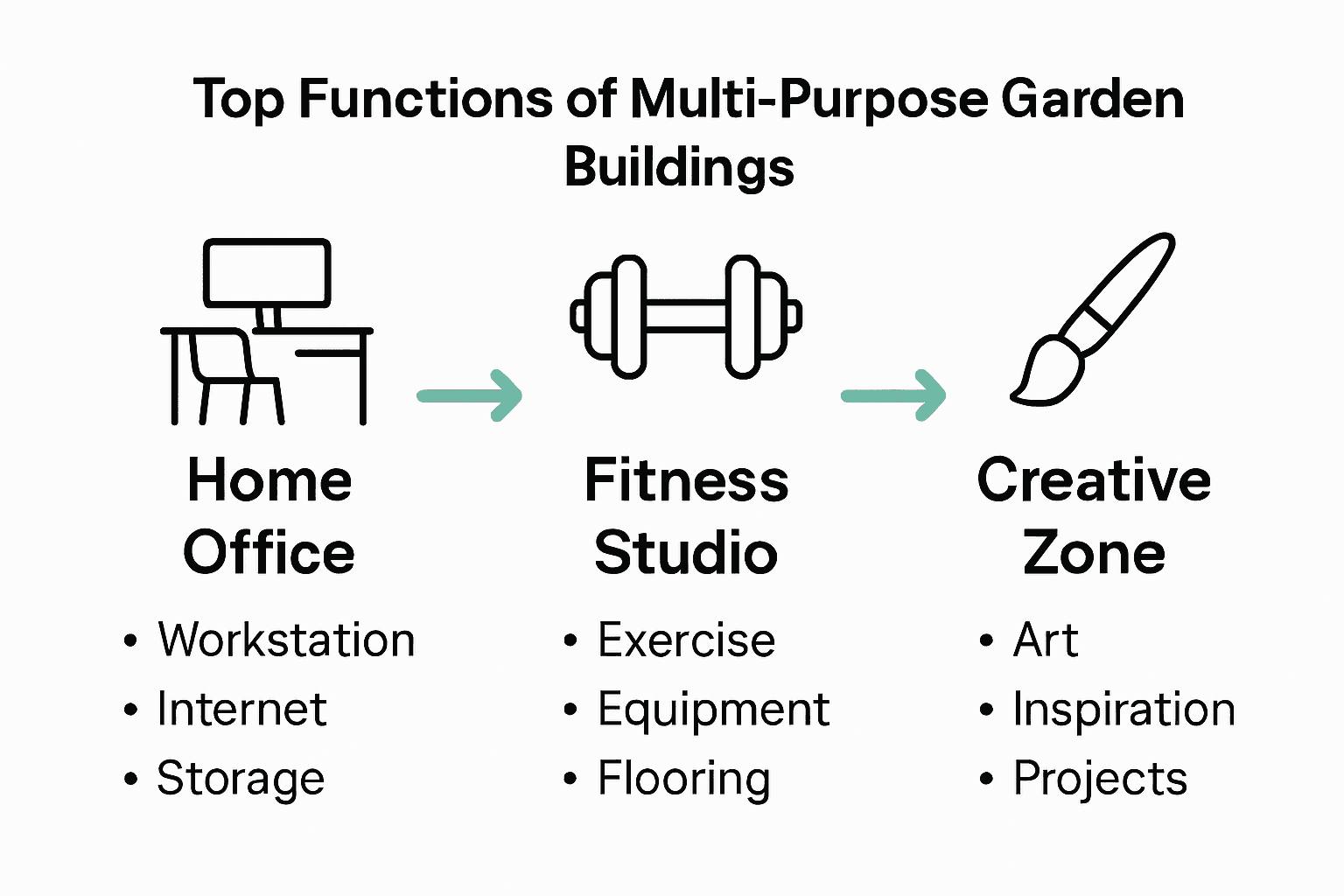 Top Functions of Multi-Purpose Garden Buildings

Home Office
• Workstation
• Internet
• Storage

Fitness Studio
• Exercise
• Equipment
• Flooring

Creative Zone
• Art
• Inspiration
• Projects