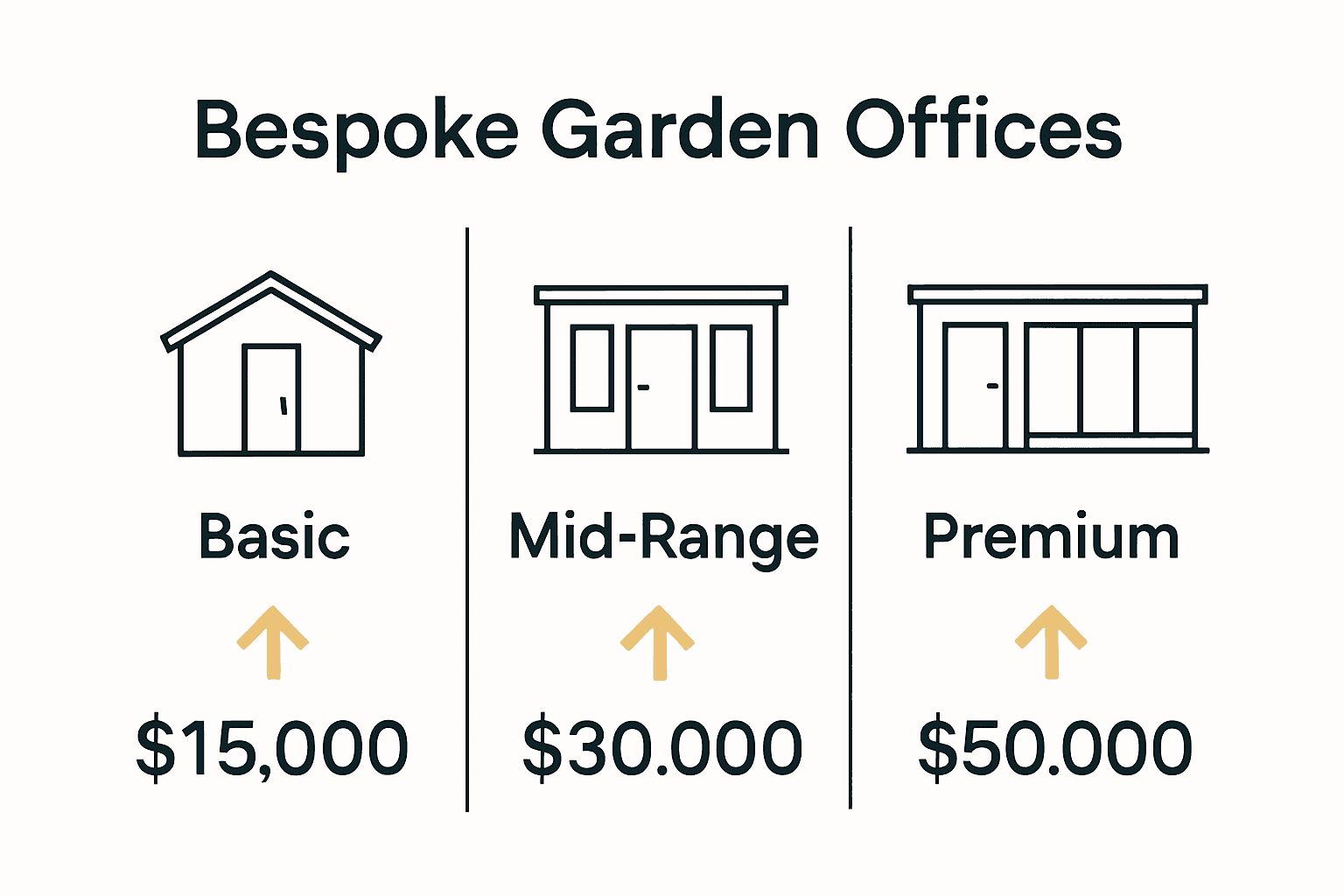 Bespoke Garden Offices

Basic

$15,000

Mid-Range

$30.000

Premium

$50.000