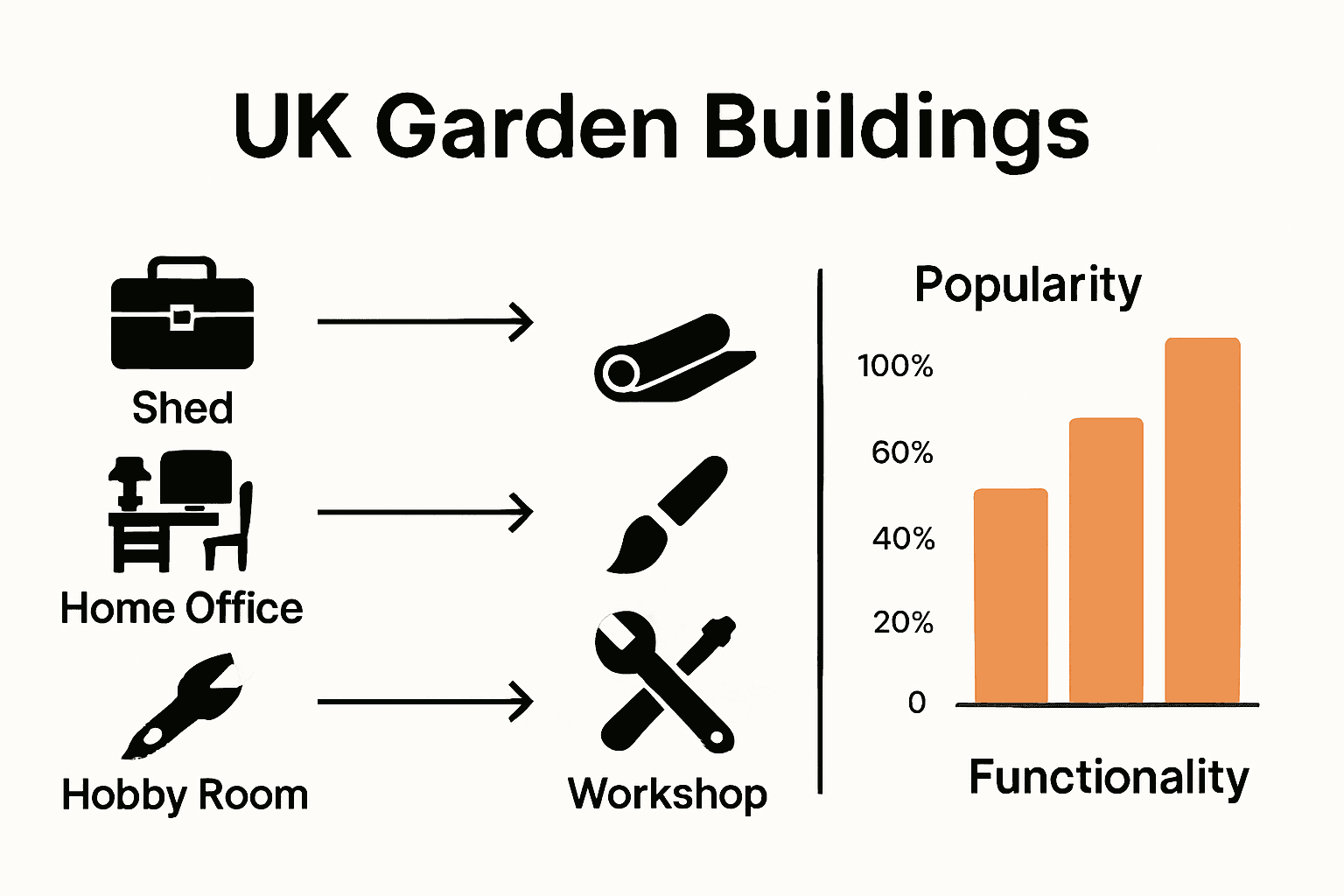 UK Garden Buildings

Shed

Home Office

Hobby Room

Workshop

Popularity

100%

60%

40%

20%

0

Functionality