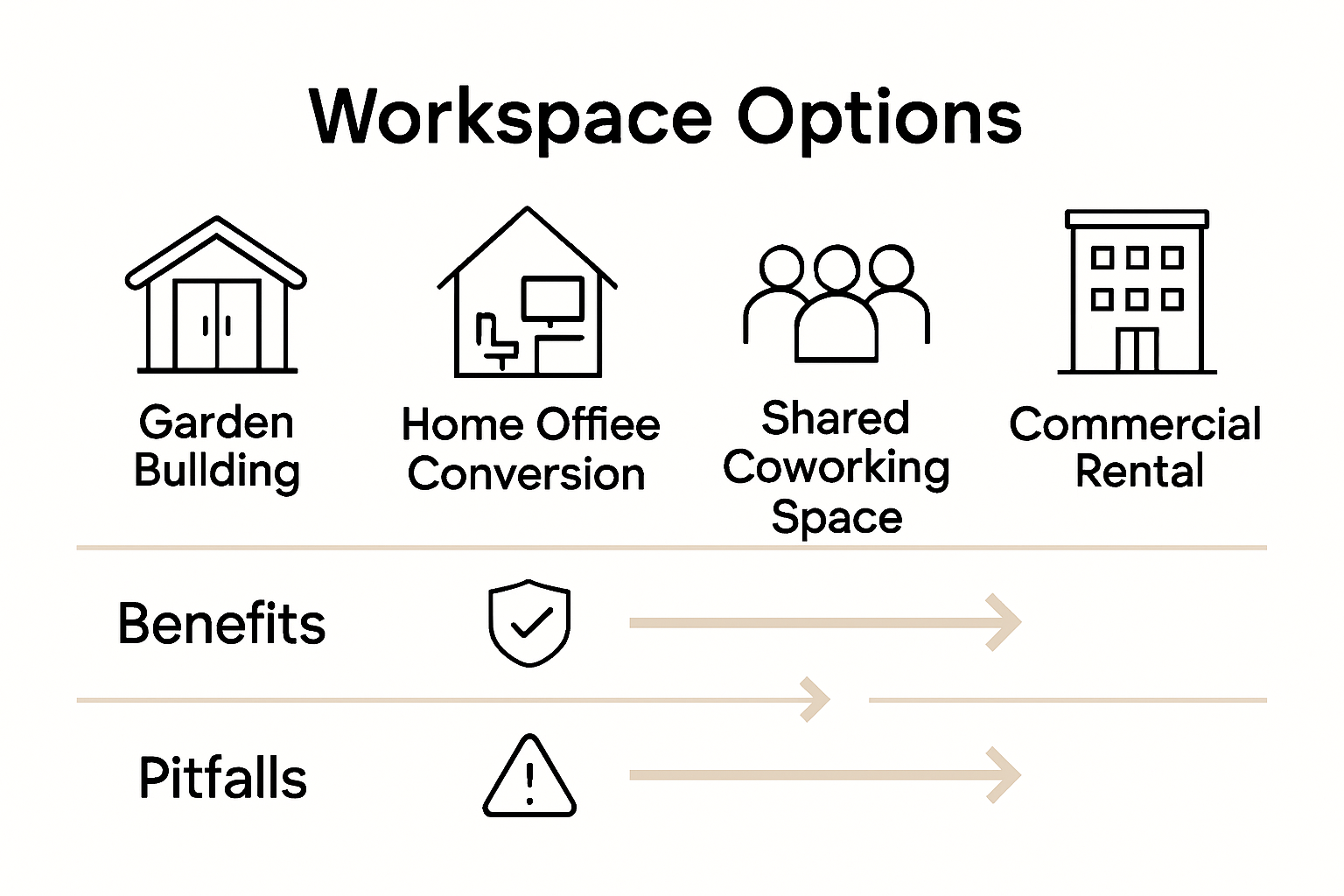 Workspace Options

Garden Bullding

Home Offiee Conversion

Shared Coworking Space

Commercial Rental

Benefits

Pitfalls