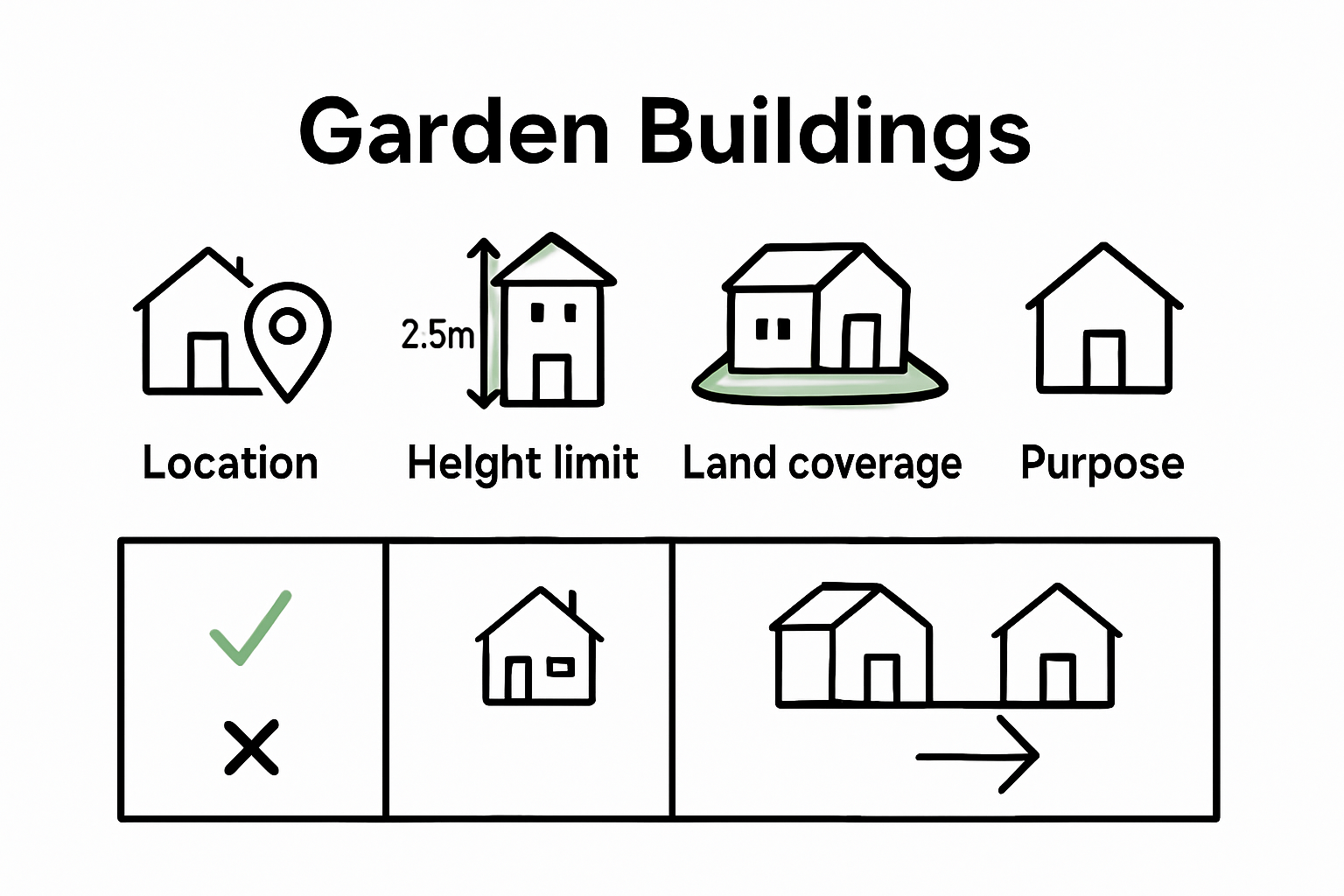 Garden Buildings

2.5m

Location

Helght limit

Land coverage

Purpose