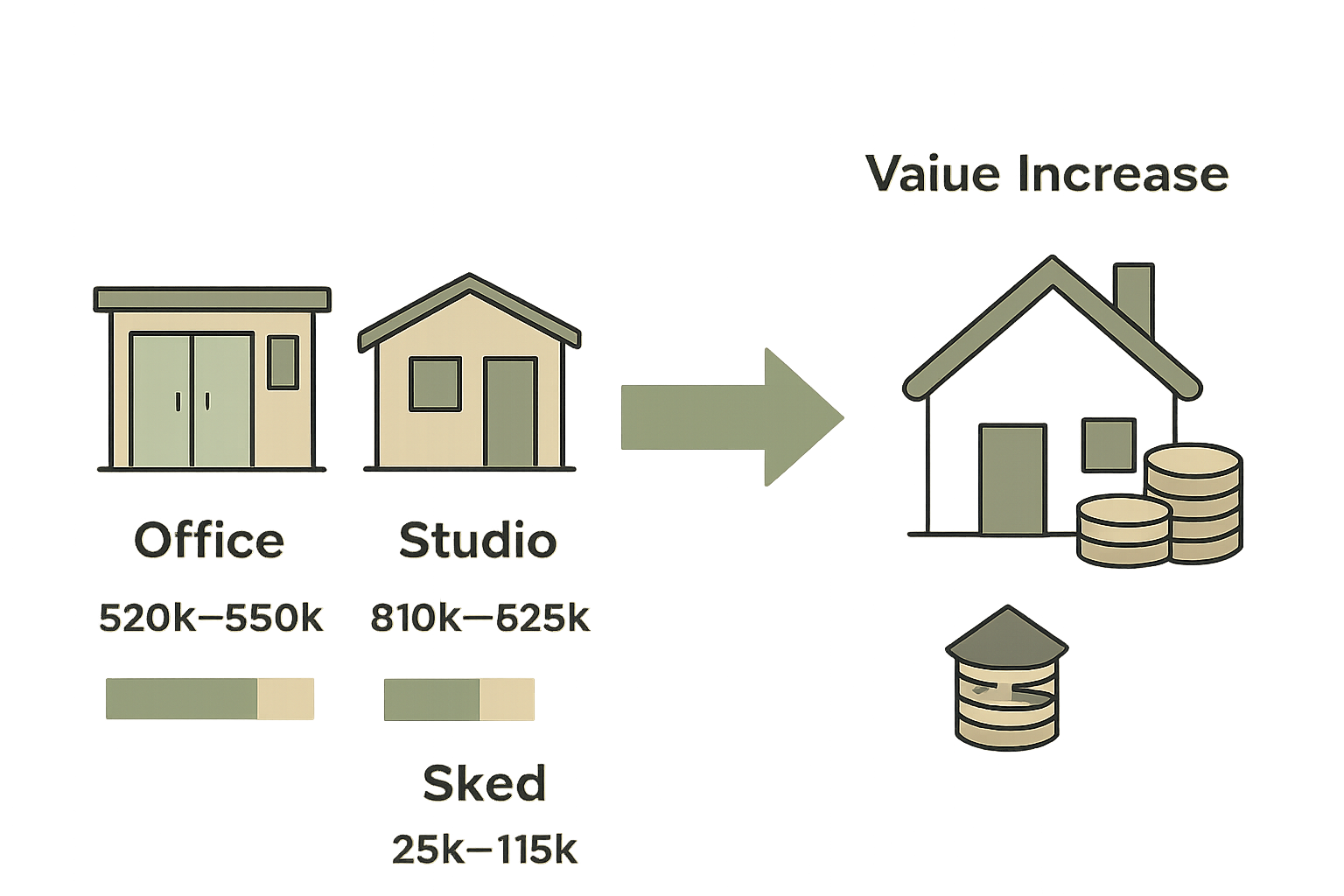 Vaiue Increase

Office
520k–550k

Studio
810k–625k

Sked
25k–115k