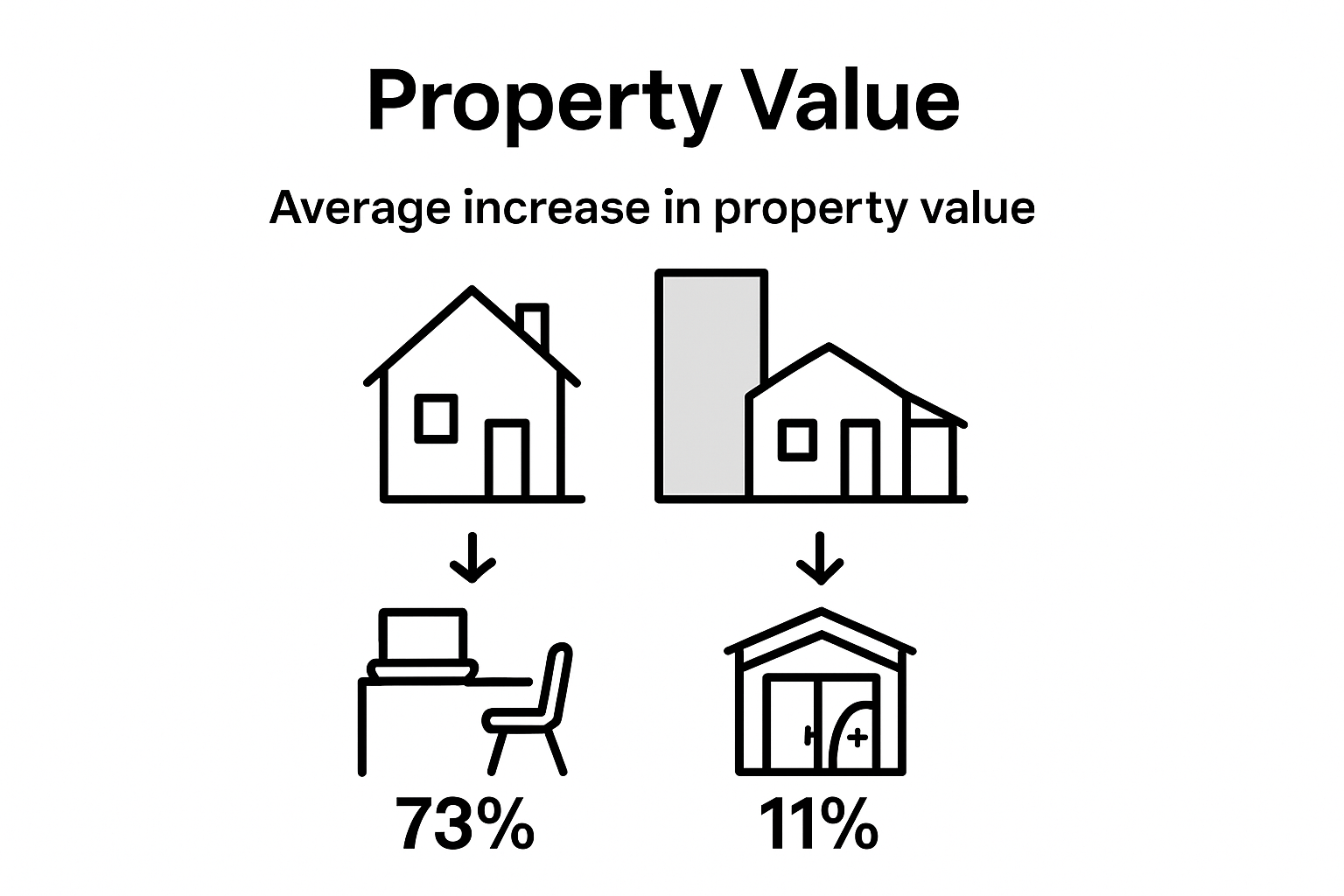 Property Value

Average increase in property value

73%

11%