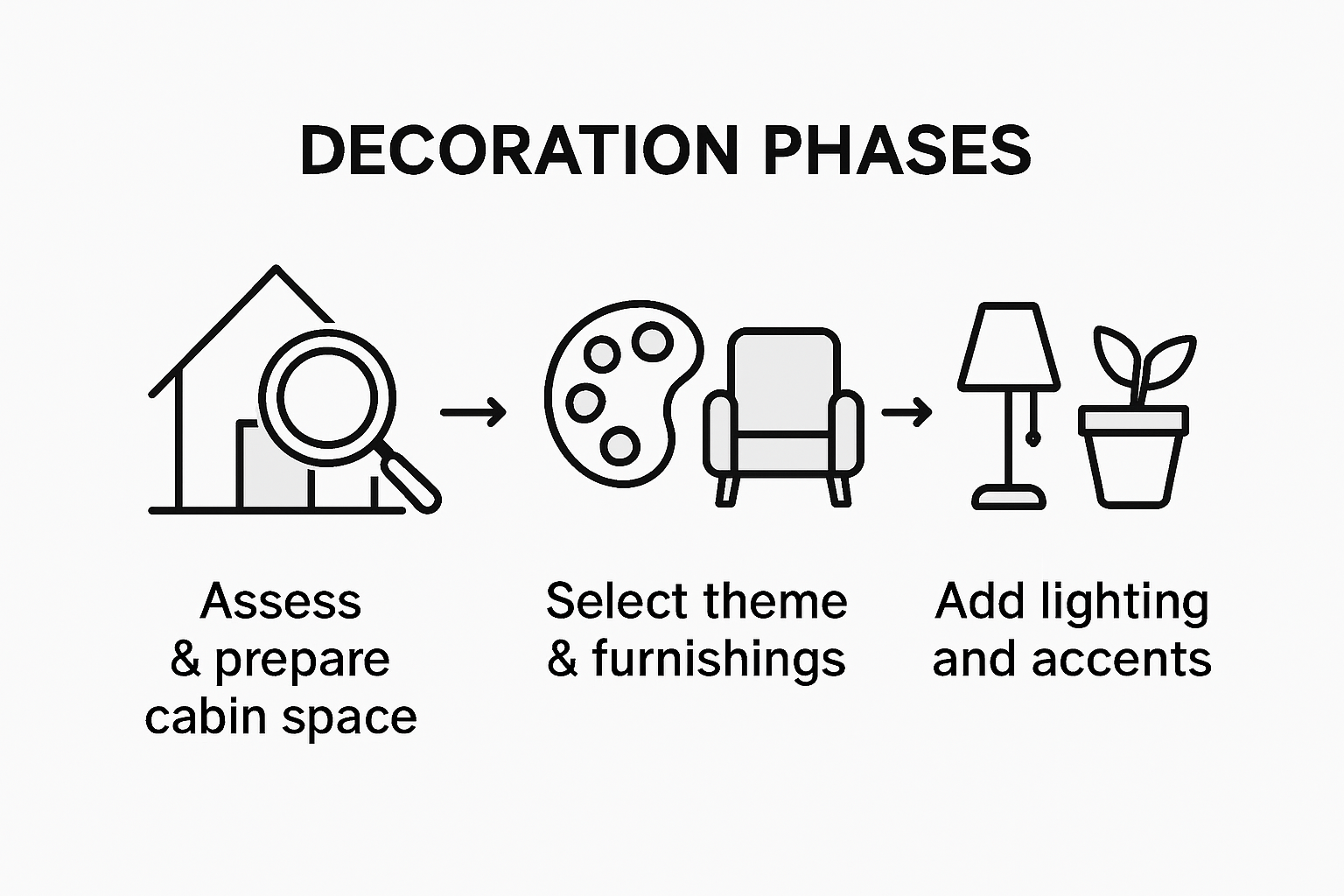 DECORATION PHASES

Assess & prepare cabin space

Select theme & furnishings

Add lighting and accents