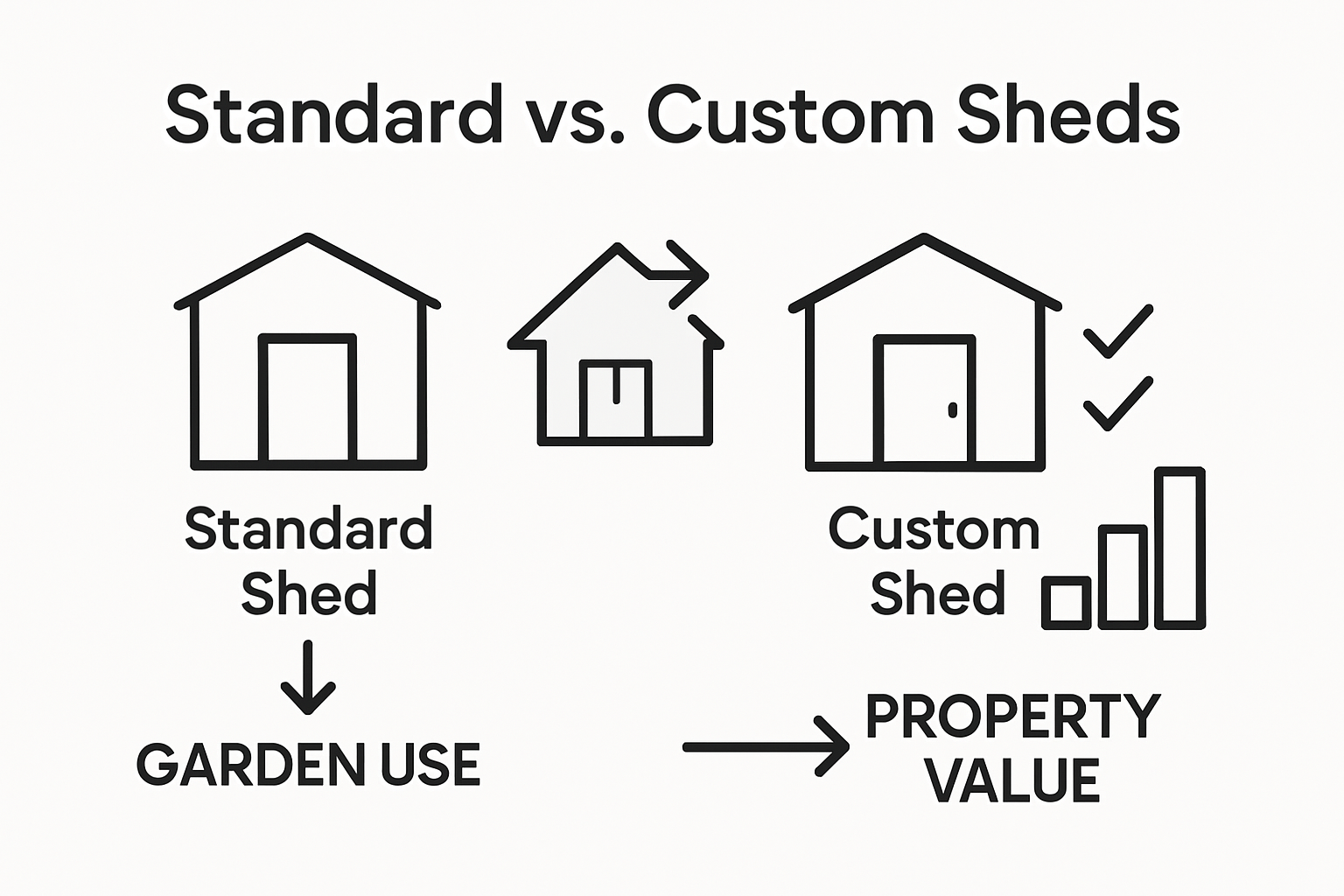 Standard vs. Custom Sheds

Standard Shed

Custom Shed

GARDEN USE

PROPERTY VALUE