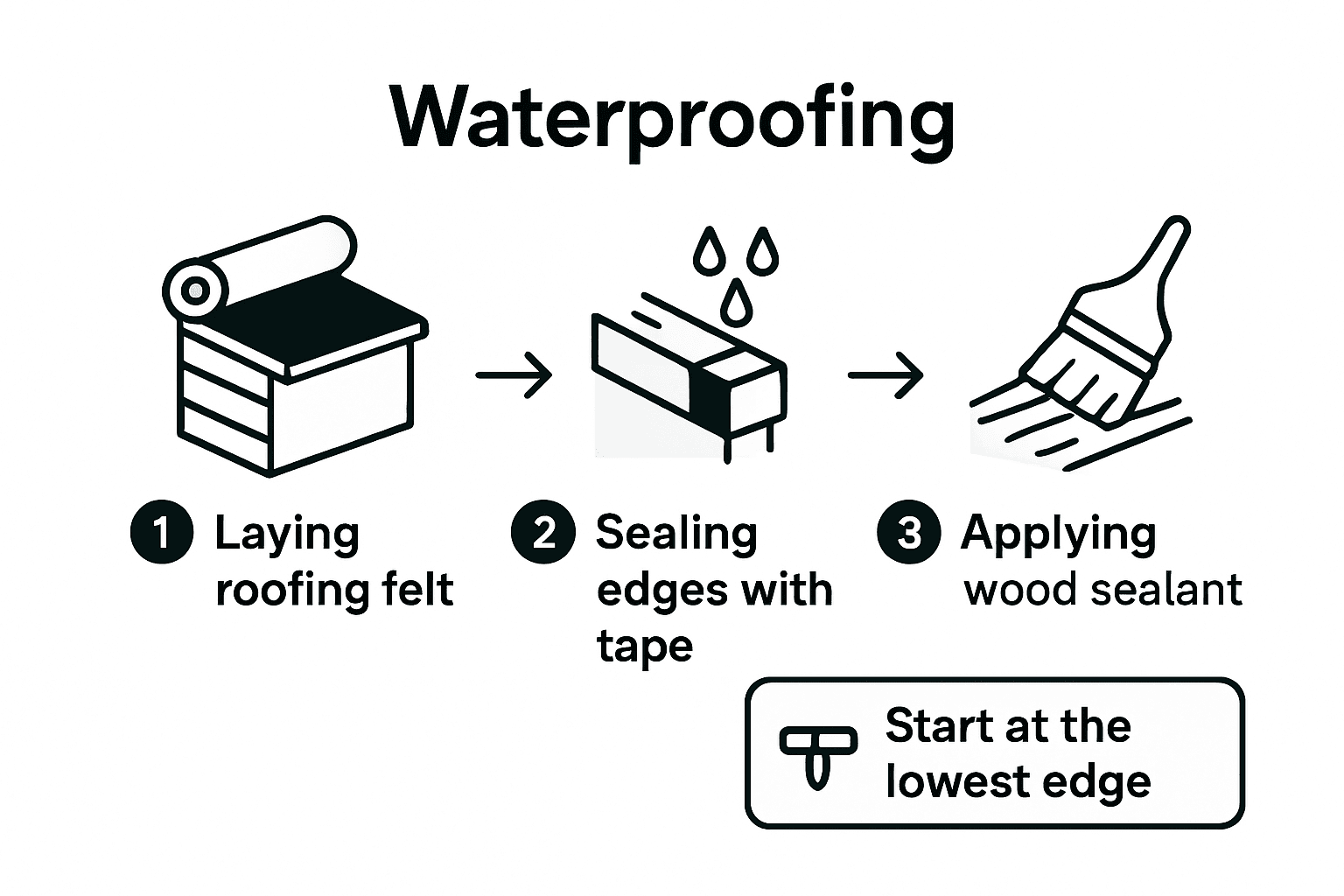 Waterproofing

1 Laying roofing felt

2 Sealing edges with tape

3 Applying wood sealant

Start at the lowest edge