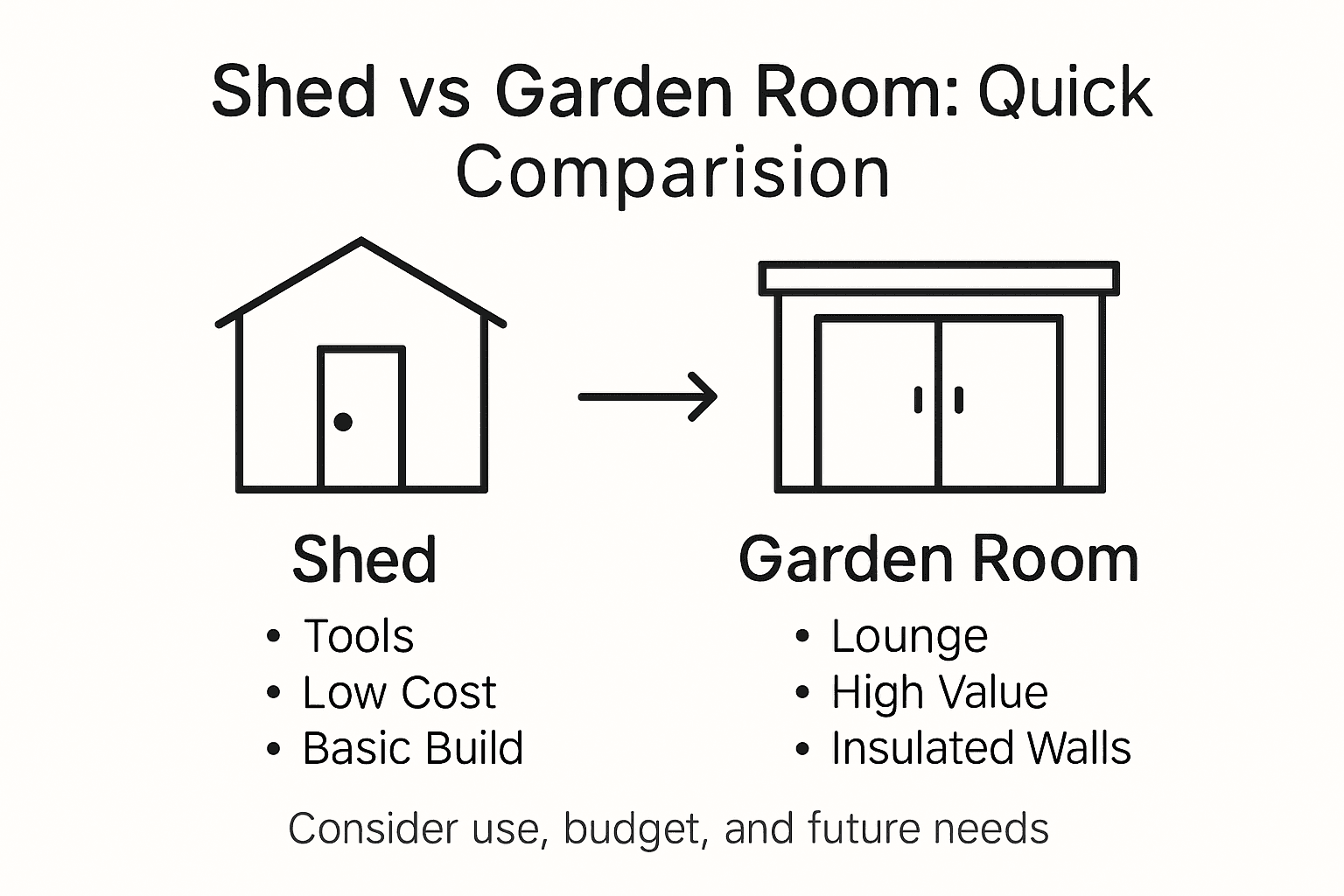 Shed vs Garden Room: Quick Comparision

Shed
• Tools
• Low Cost
• Basic Build

Garden Room
• Lounge
• High Value
• Insulated Walls

Consider use, budget, and future needs