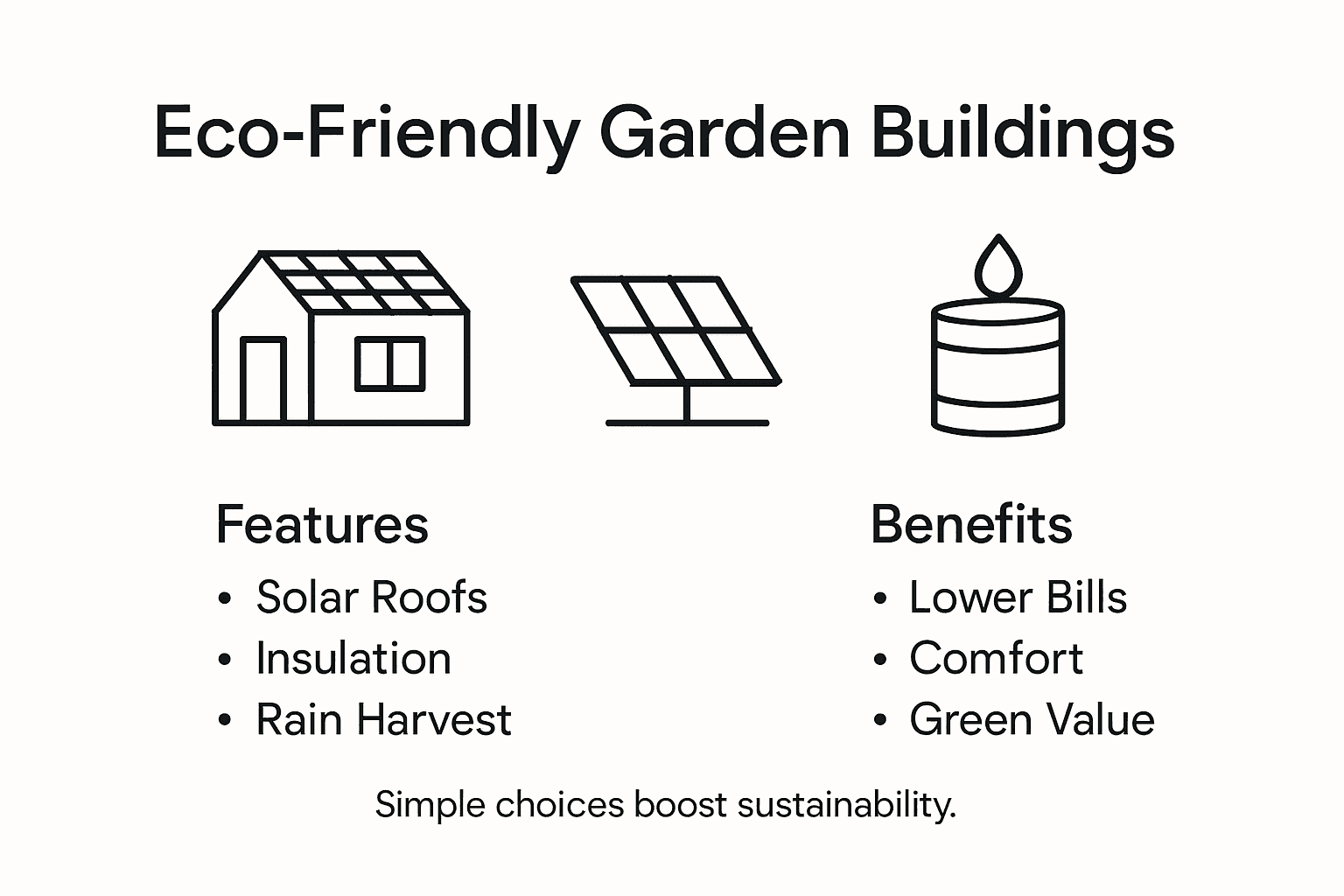 Eco-Friendly Garden Buildings

Features
• Solar Roofs
• Insulation
• Rain Harvest

Benefits
• Lower Bills
• Comfort
• Green Value

Simple choices boost sustainability.