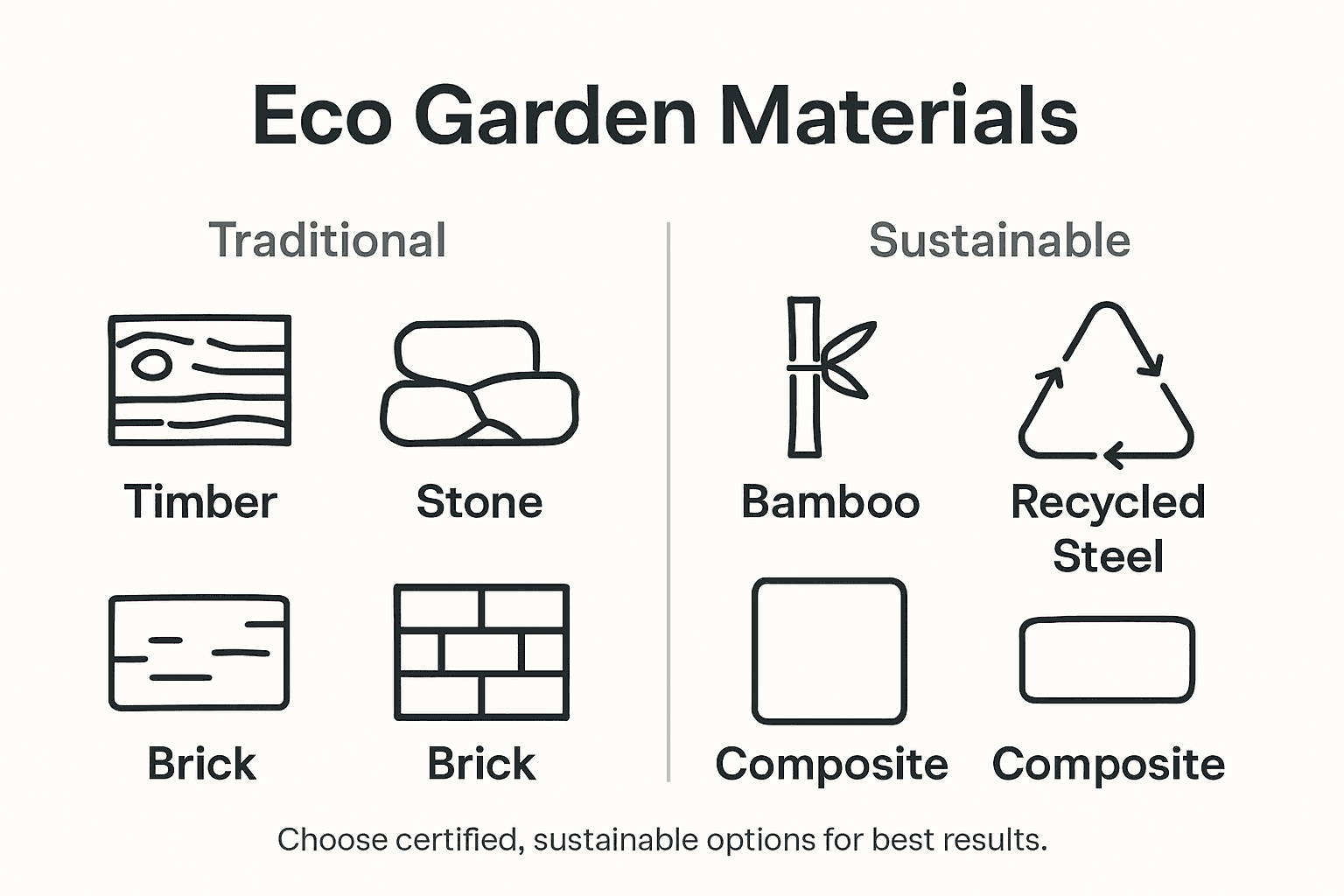 Eco Garden Materials

Traditional

Timber

Stone

Brick

Brick

Sustainable

Bamboo

Recycled Steel

Composite

Composite

Choose certified, sustainable options for best results.