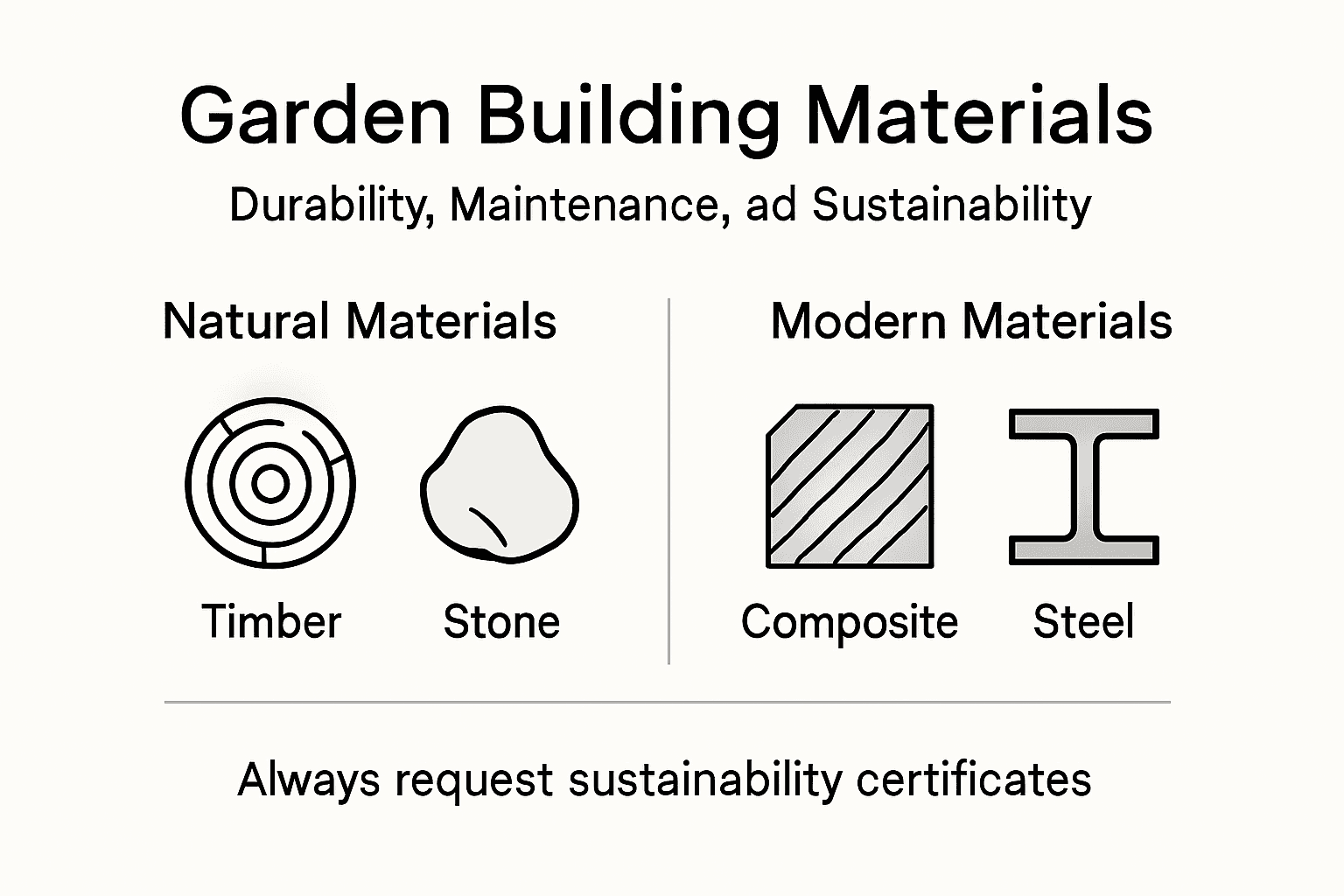 Garden Building Materials

Durability, Maintenance, ad Sustainability

Natural Materials

Timber

Stone

Modern Materials

Composite

Steel

Always request sustainability certificates