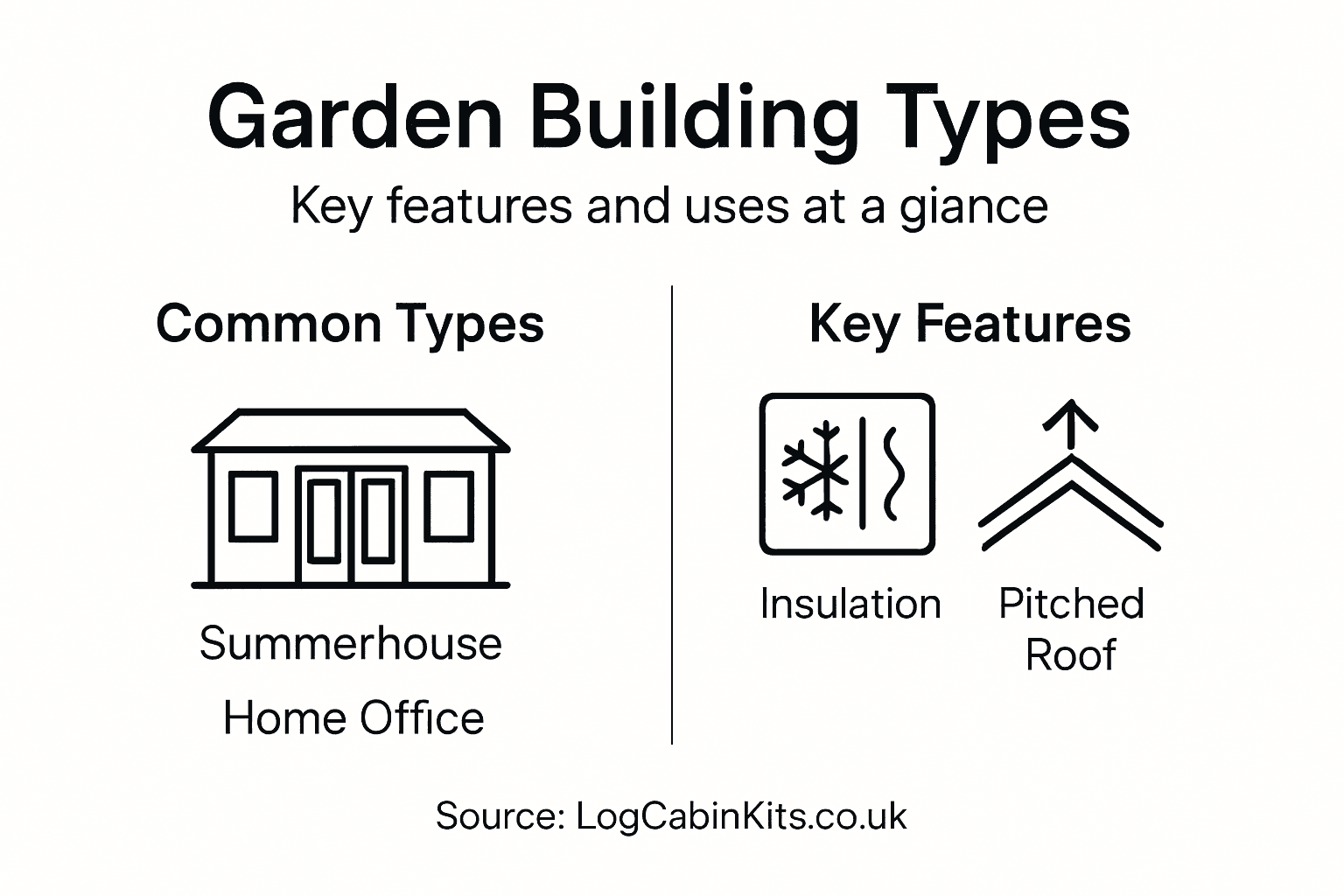 Garden Building Types

Key features and uses at a giance

Common Types

Summerhouse

Home Office

Key Features

Insulation

Pitched Roof

Source: LogCabinKits.co.uk