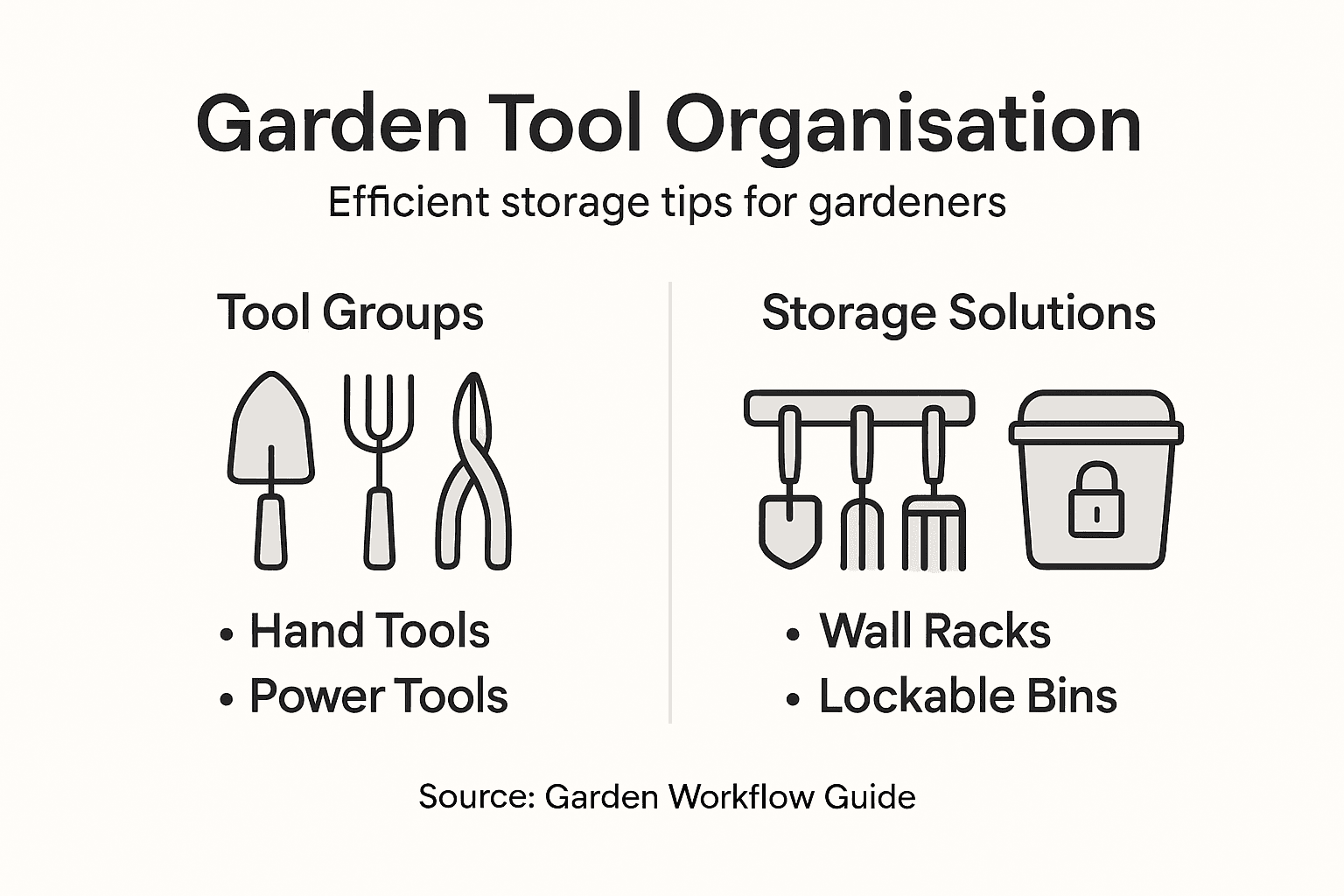 Garden Tool Organisation

Efficient storage tips for gardeners

Tool Groups

• Hand Tools
• Power Tools

Storage Solutions

• Wall Racks
• Lockable Bins

Source: Garden Workflow Guide