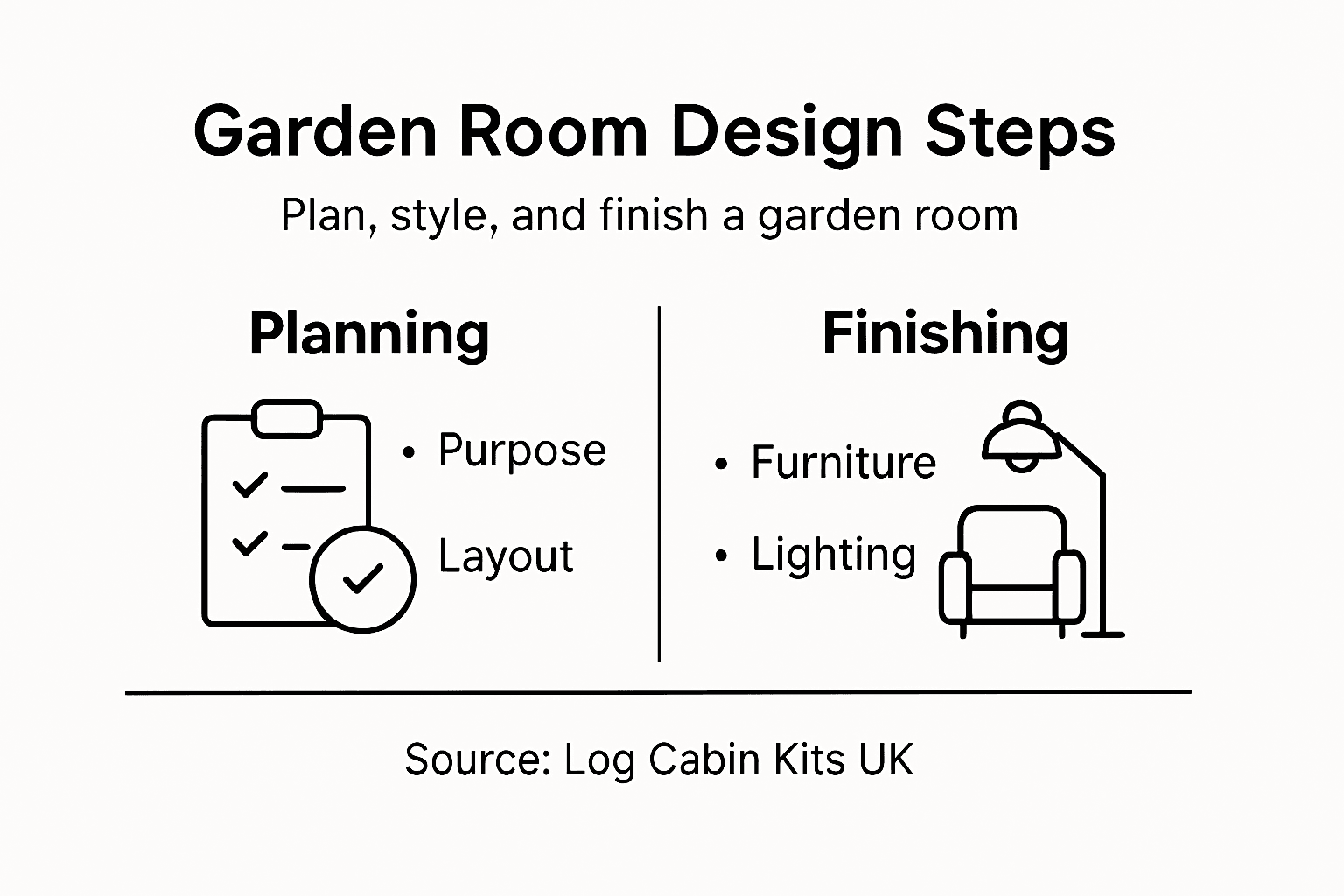 Garden Room Design Steps

Plan, style, and finish a garden room

Planning

• Purpose

Layout

Finishing

• Furniture

• Lighting

Source: Log Cabin Kits UK