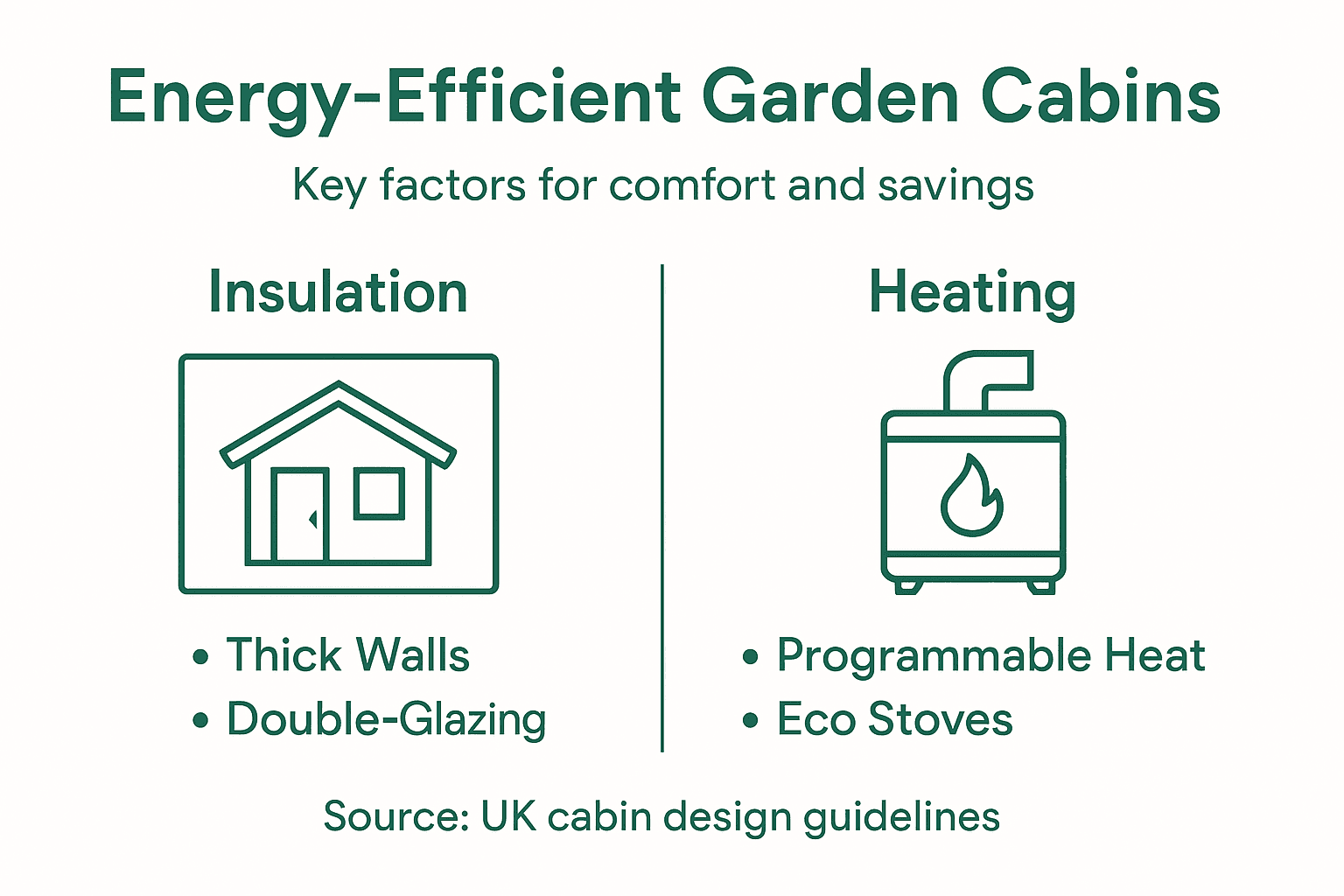 Energy-Efficient Garden Cabins

Key factors for comfort and savings

Insulation

• Thick Walls
• Double-Glazing

Heating

• Programmable Heat
• Eco Stoves

Source: UK cabin design guidelines