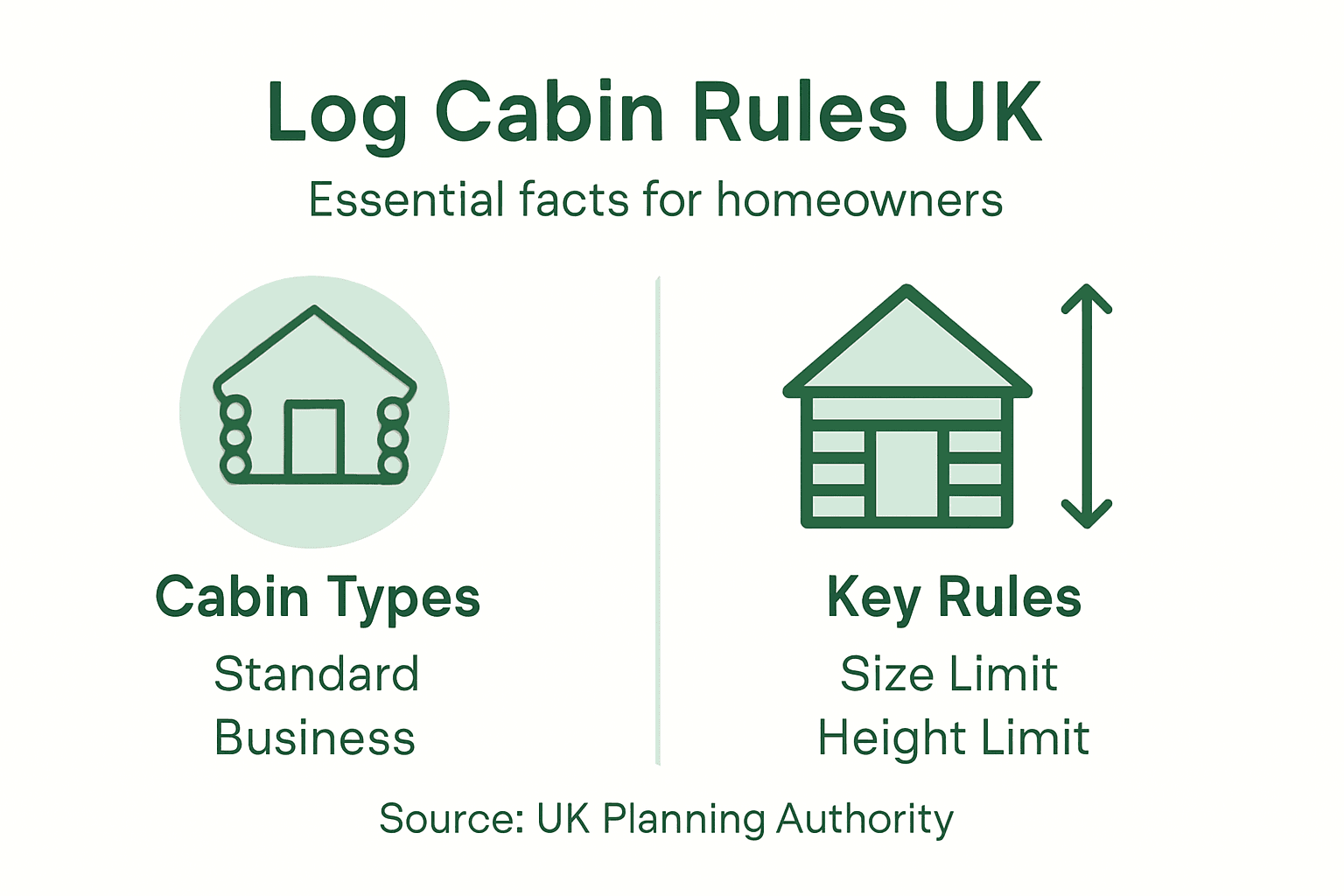 Log Cabin Rules UK

Essential facts for homeowners

Cabin Types

Standard

Business

Key Rules

Size Limit

Height Limit

Source: UK Planning Authority