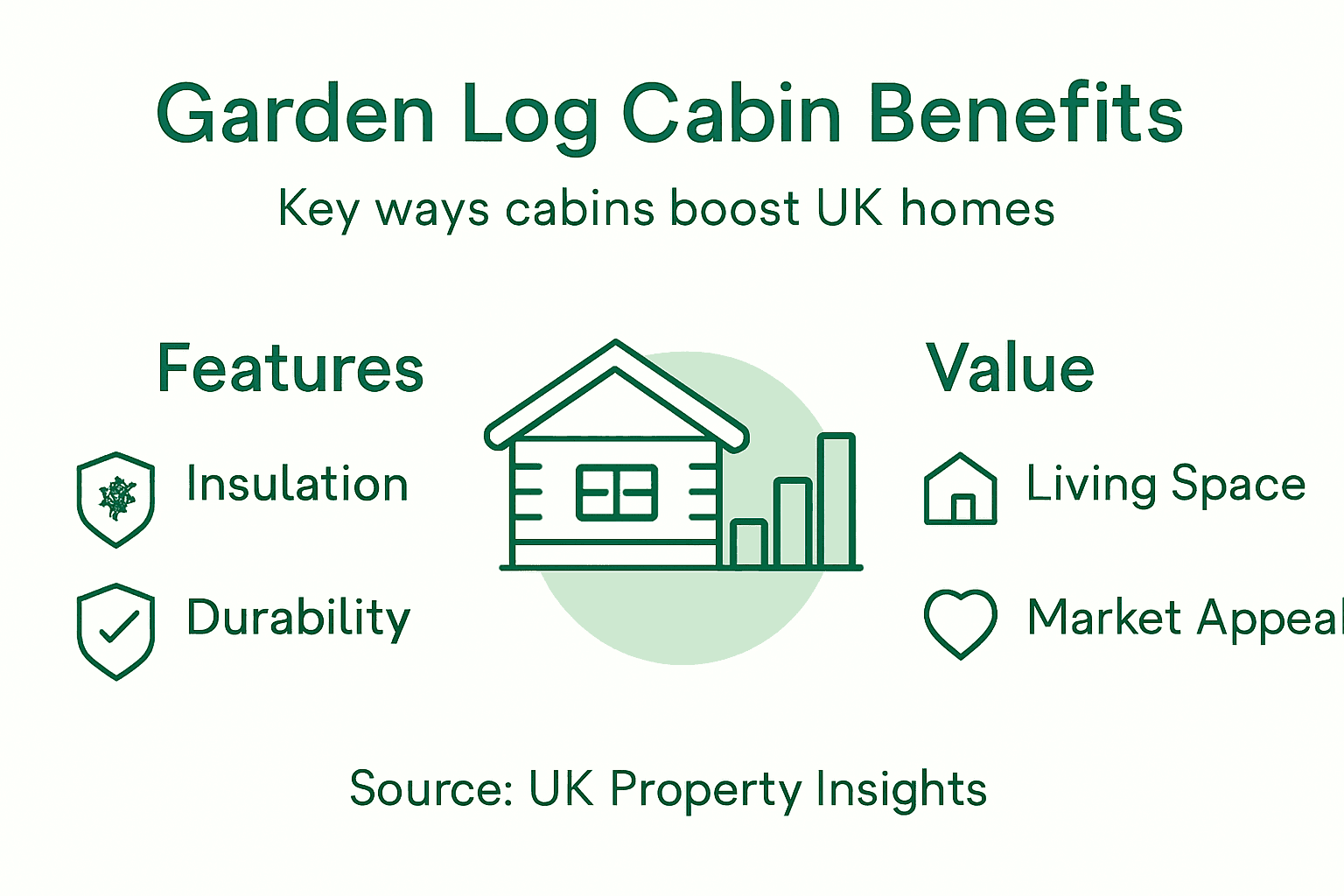 Garden Log Cabin Benefits

Key ways cabins boost UK homes

Features

Insulation

Durability

Value

Living Space

Market Appeal

Source: UK Property Insights