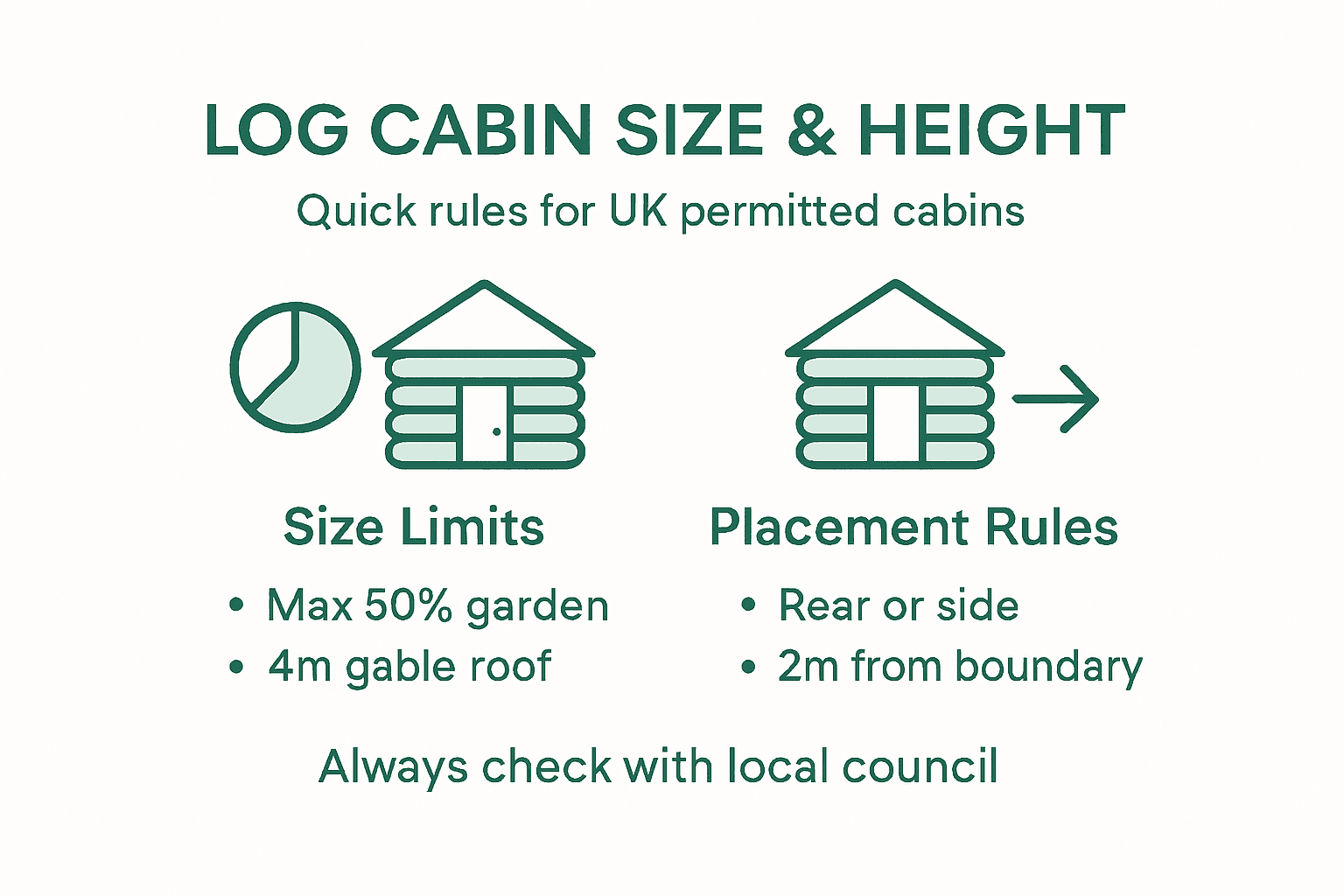 LOG CABIN SIZE & HEIGHT

Quick rules for UK permitted cabins

Size Limits

• Max 50% garden
• 4m gable roof

Placement Rules

• Rear or side
• 2m from boundary

Always check with local council