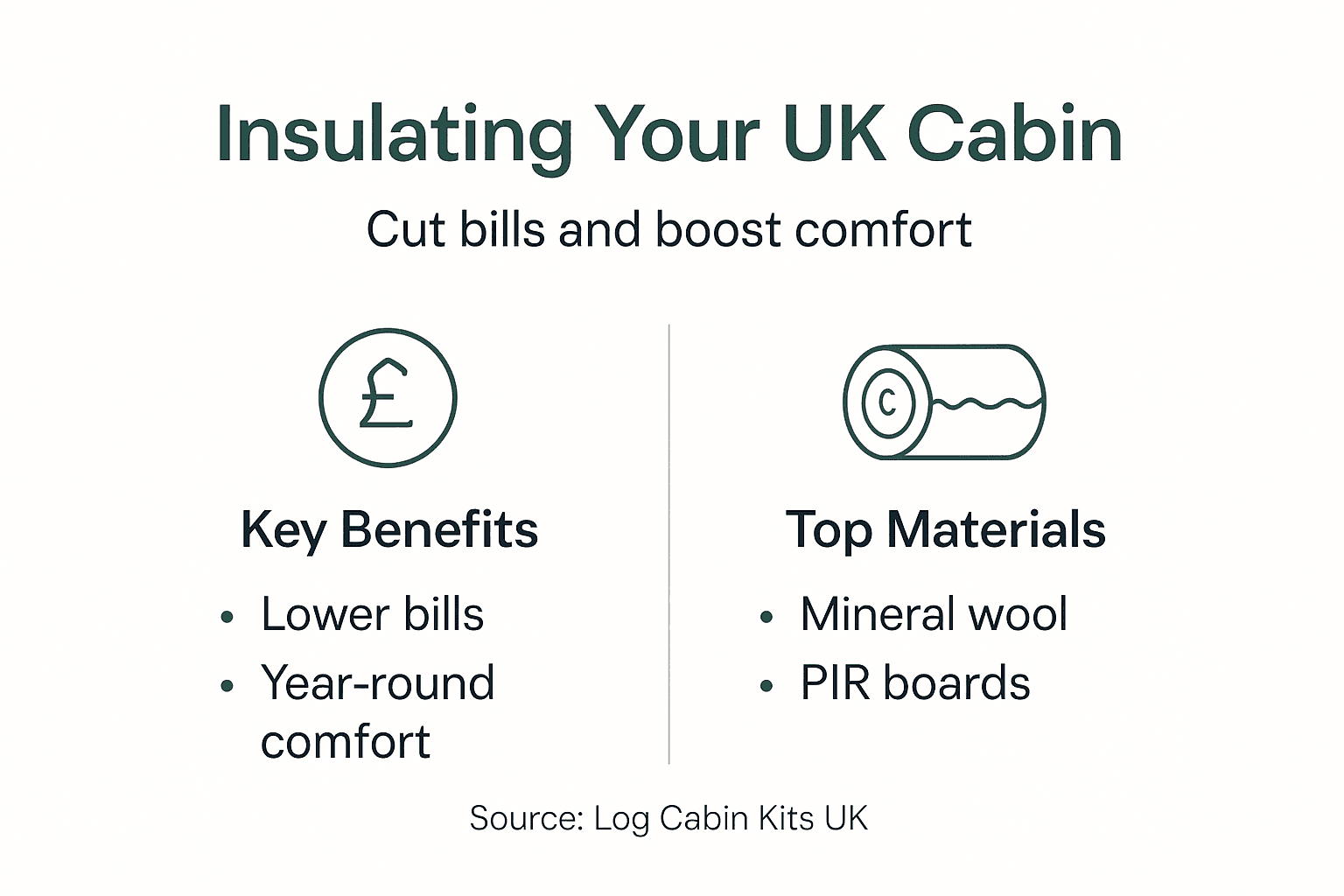 Insulating Your UK Cabin

Cut bills and boost comfort

£

Key Benefits

• Lower bills
• Year-round comfort

C

Top Materials

• Mineral wool
• PIR boards

Source: Log Cabin Kits UK