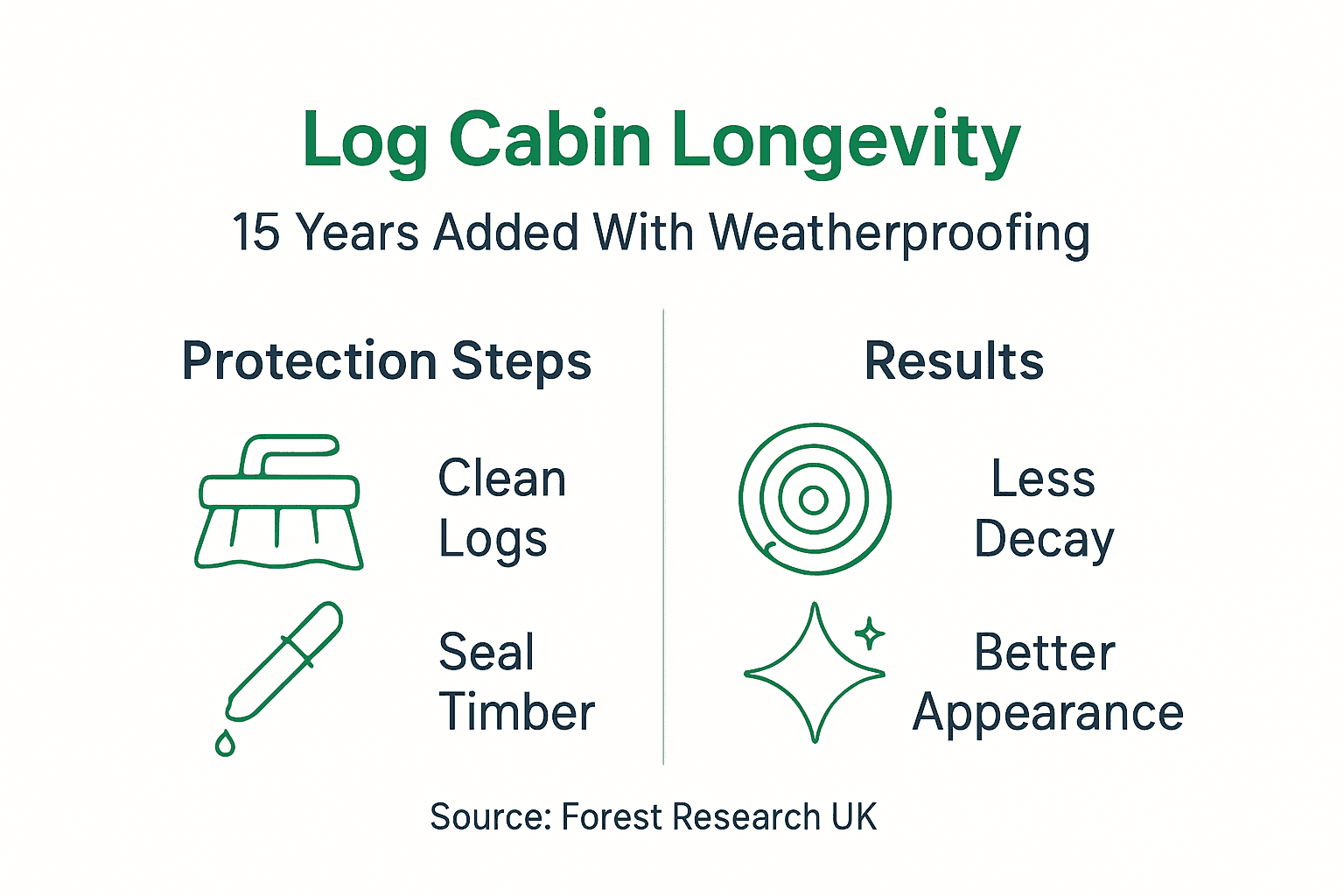 Log Cabin Longevity

15 Years Added With Weatherproofing

Protection Steps

Clean Logs

Seal Timber

Results

Less Decay

Better Appearance

Source: Forest Research UK