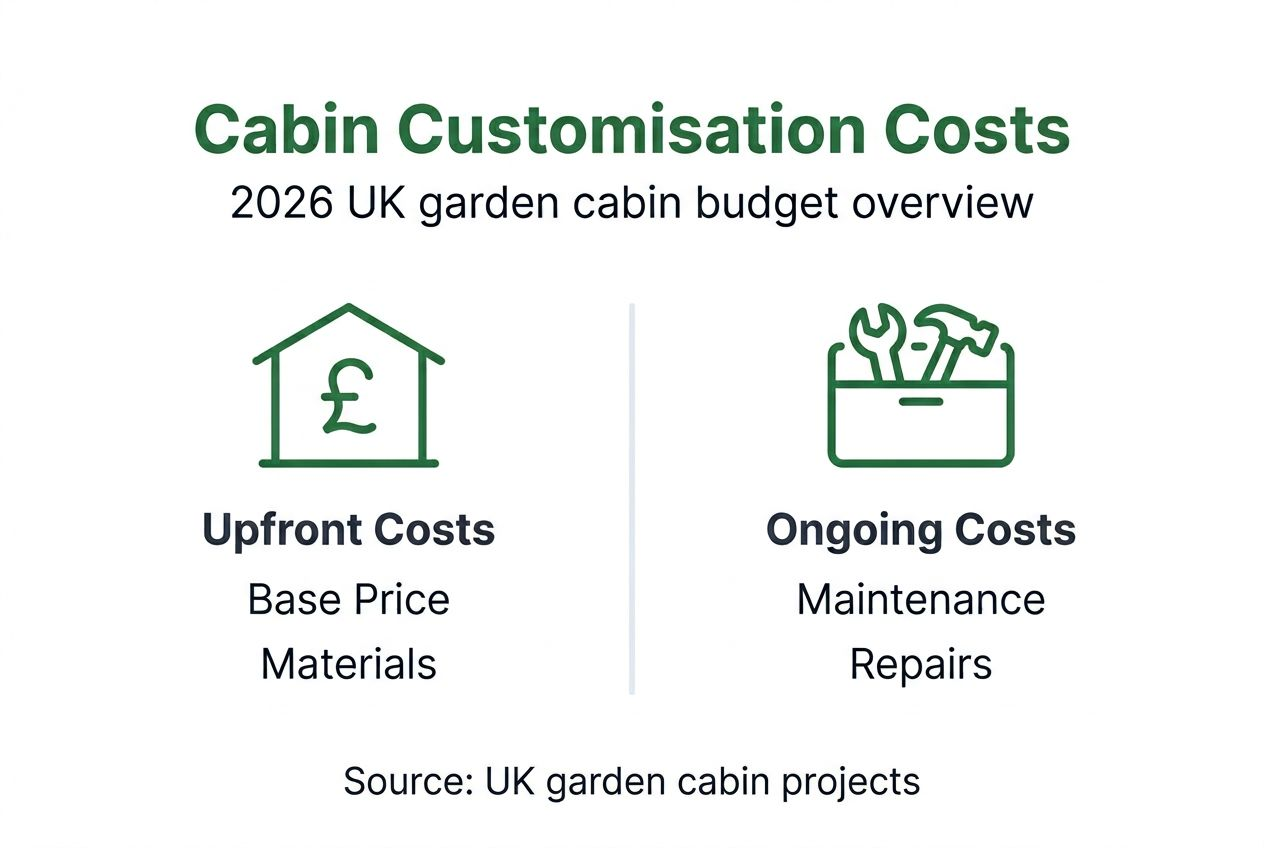 Cabin Customisation Costs
2026 UK garden cabin budget overview

£

Upfront Costs
Base Price
Materials

Ongoing Costs
Maintenance
Repairs

Source: UK garden cabin projects