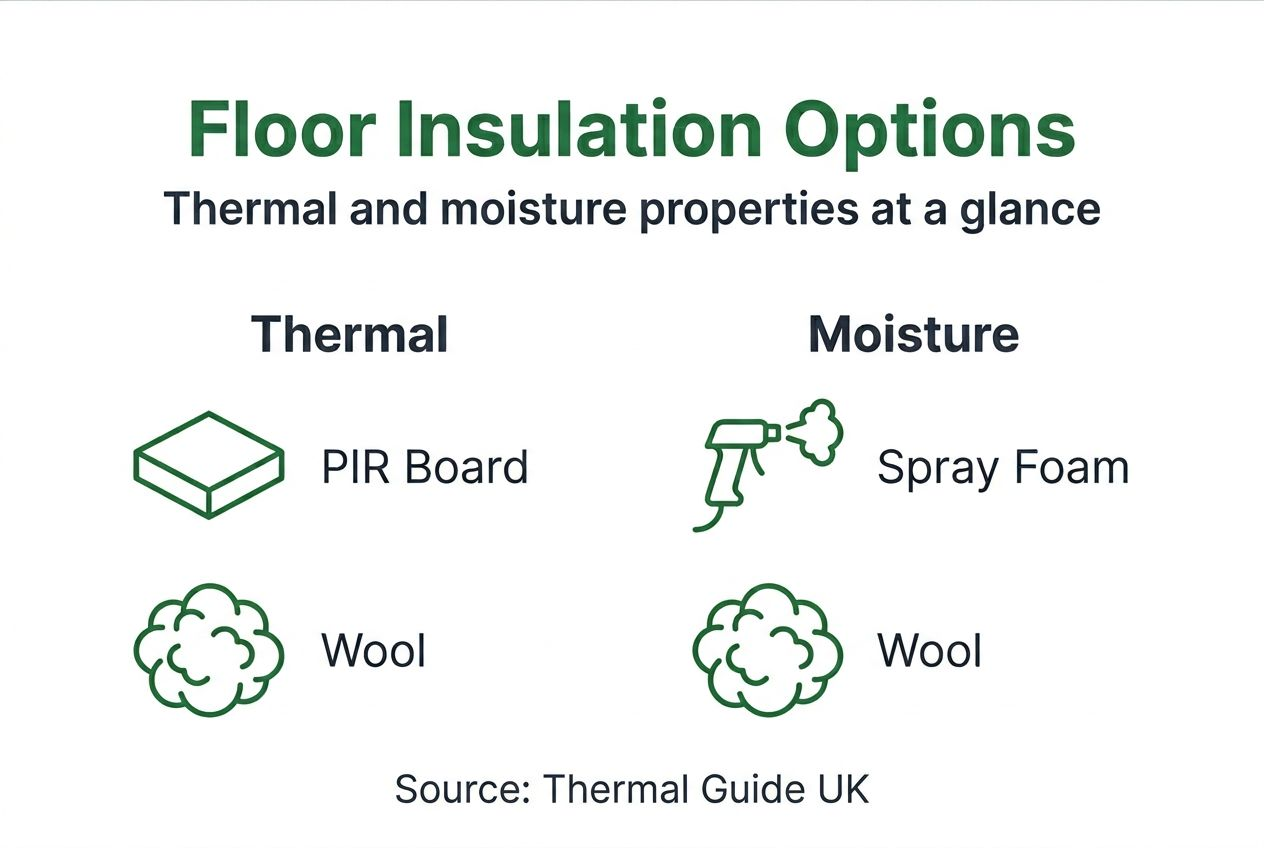 Floor Insulation Options
Thermal and moisture properties at a glance

Thermal

PIR Board

Wool

Moisture

Spray Foam

Wool

Source: Thermal Guide UK