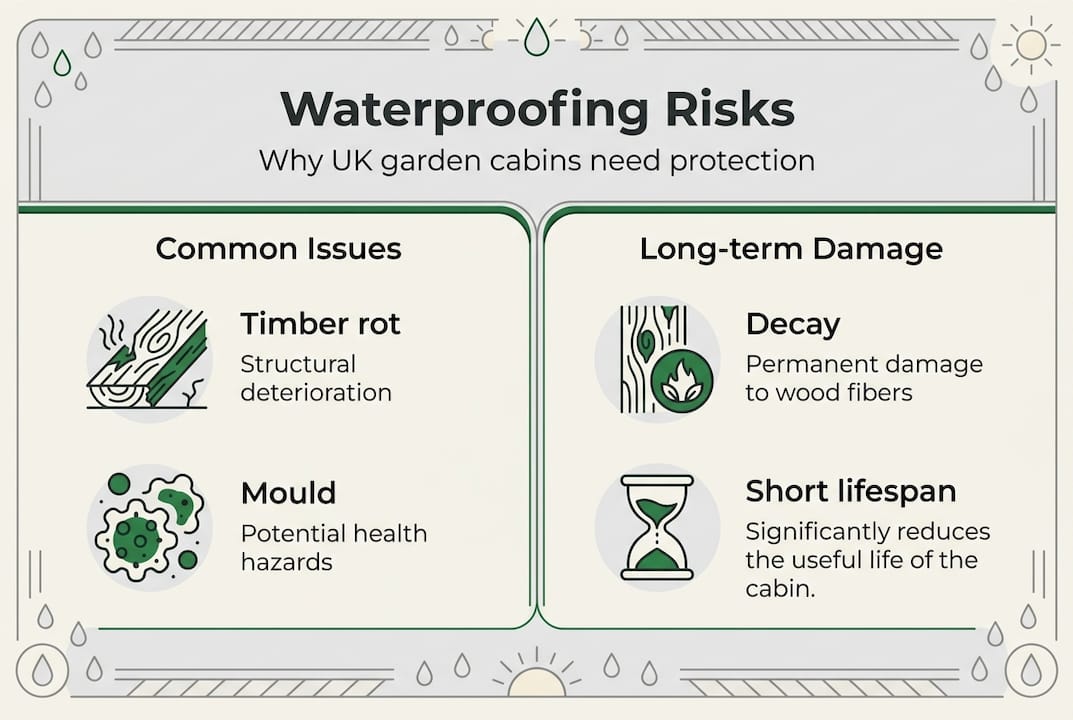 Waterproofing Risks
Why UK garden cabins need protection

Common Issues

Timber rot
Structural deterioration

Mould
Potential health hazards

Long-term Damage

Decay
Permanent damage to wood fibers

Short lifespan
Significantly reduces the useful life of the cabin.